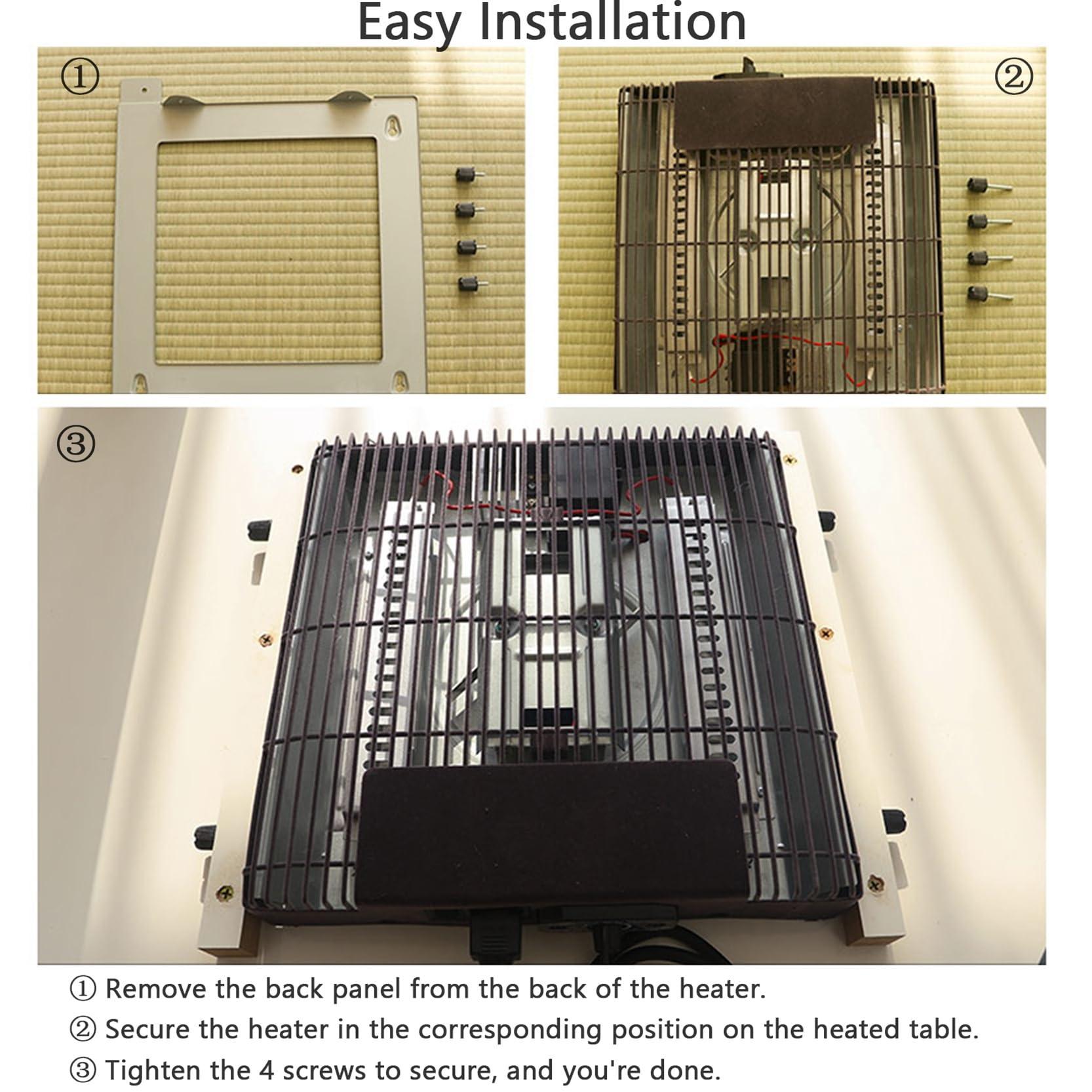 Easy Installation

①

②

③

① Remove the back panel from the back of the heater.

② Secure the heater in the corresponding position on the heated table.

③ Tighten the 4 screws to secure, and you're done.