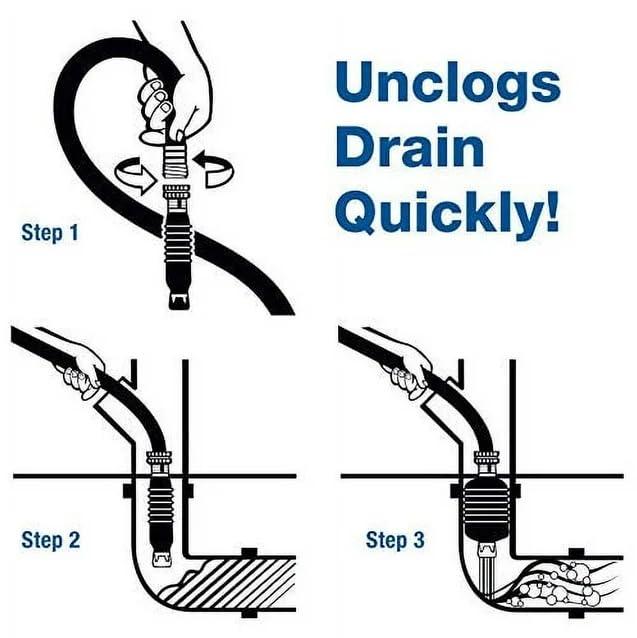 Unclogs Drain Quickly!

Step 1

Step 2

Step 3