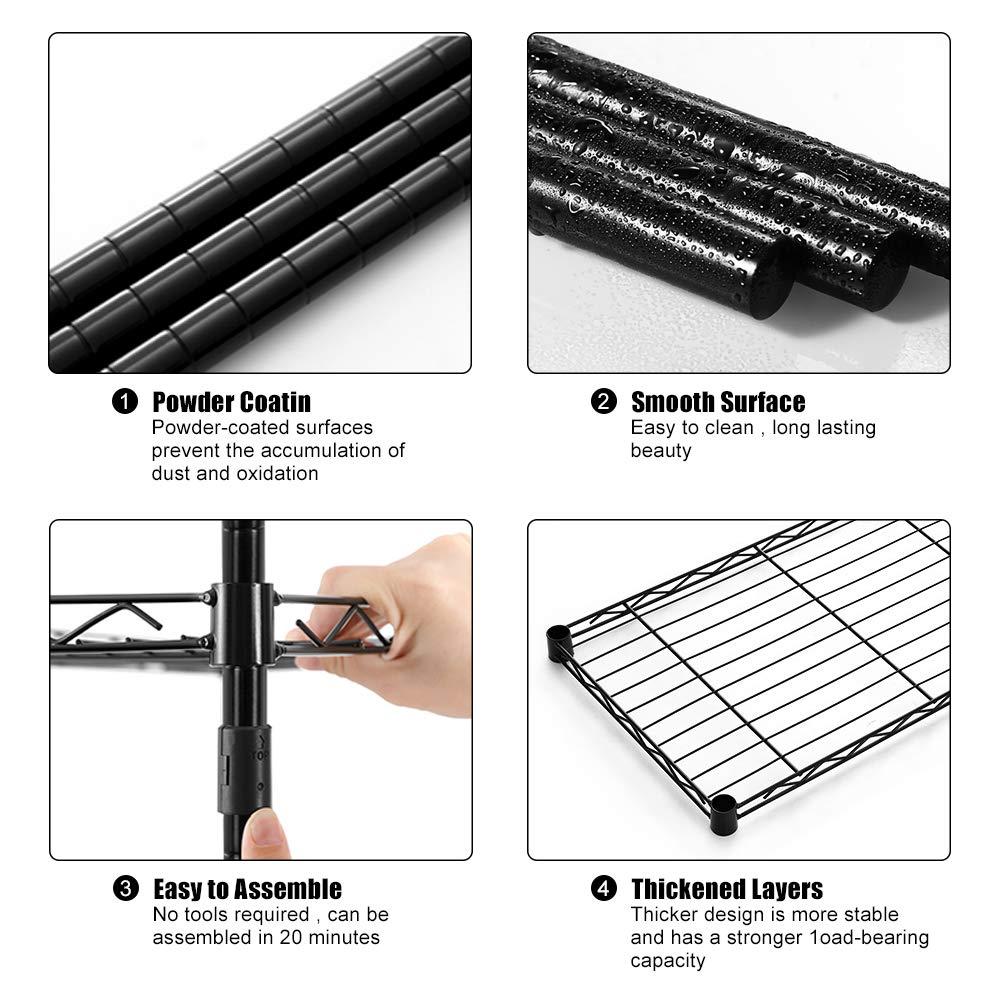 ❶ Powder Coatin
Powder-coated surfaces prevent the accumulation of dust and oxidation

❷ Smooth Surface
Easy to clean , long lasting beauty

❸ Easy to Assemble
No tools required , can be assembled in 20 minutes

❹ Thickened Layers
Thicker design is more stable and has a stronger 1oad-bearing capacity