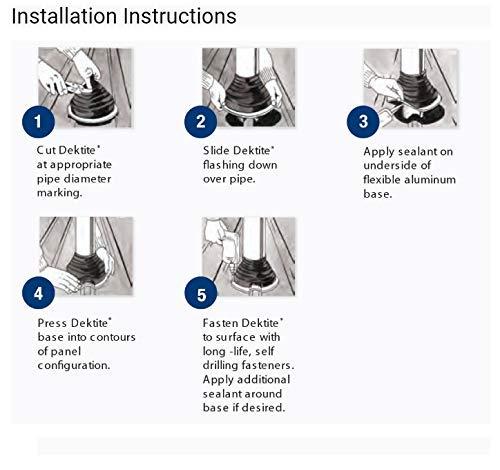 Installation Instructions

1

Cut Dektite® at appropriate pipe diameter marking.

2

Slide Dektite® flashing down over pipe.

3

Apply sealant on underside of flexible aluminum base.

4

Press Dektite® base into contours of panel configuration.

5

Fasten Dektite® to surface with long -life, self drilling fasteners. Apply additional sealant around base if desired.