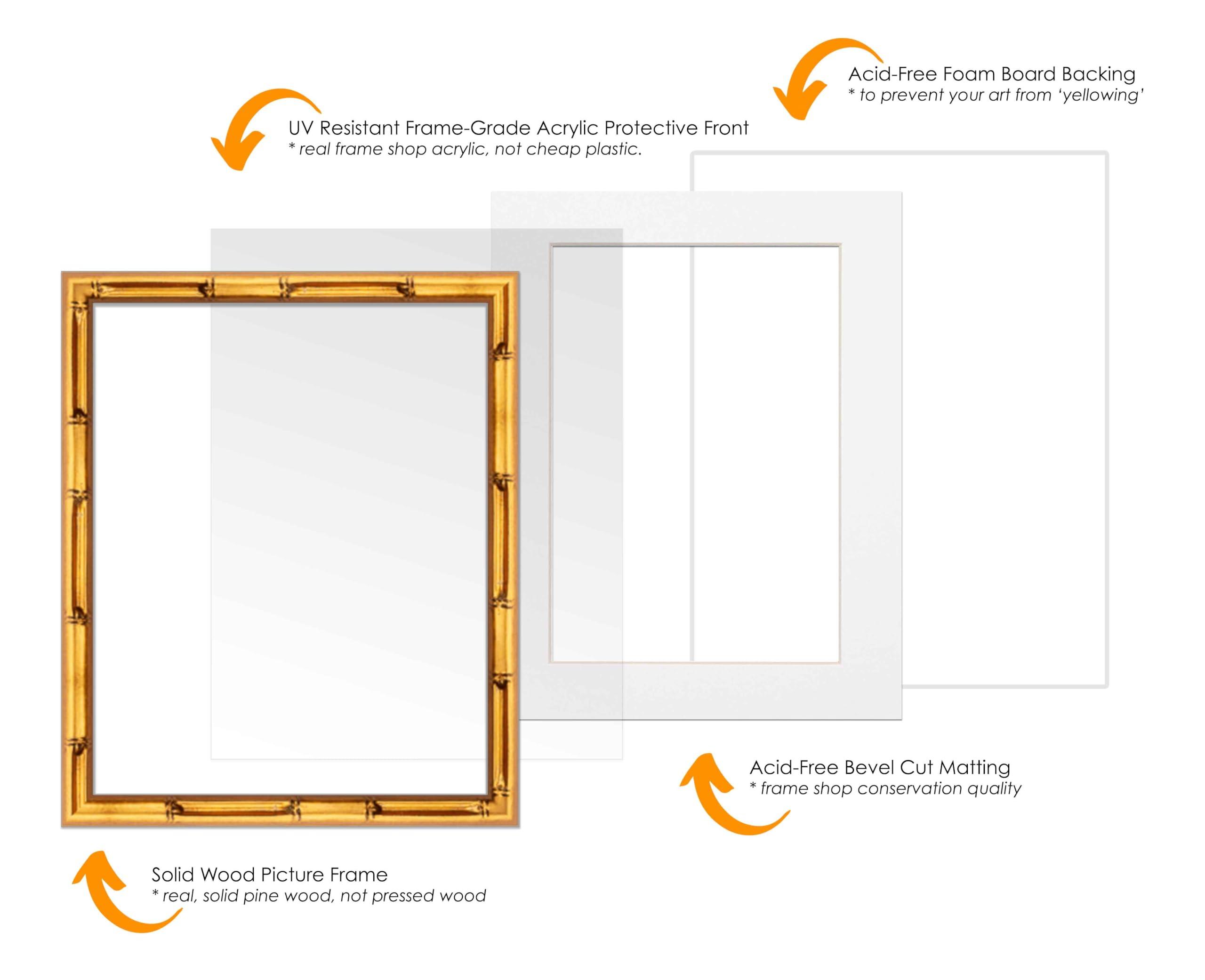 Acid-Free Foam Board Backing
* to prevent your art from 'yellowing'

UV Resistant Frame-Grade Acrylic Protective Front
* real frame shop acrylic, not cheap plastic.

Acid-Free Bevel Cut Matting
* frame shop conservation quality

Solid Wood Picture Frame
* real, solid pine wood, not pressed wood