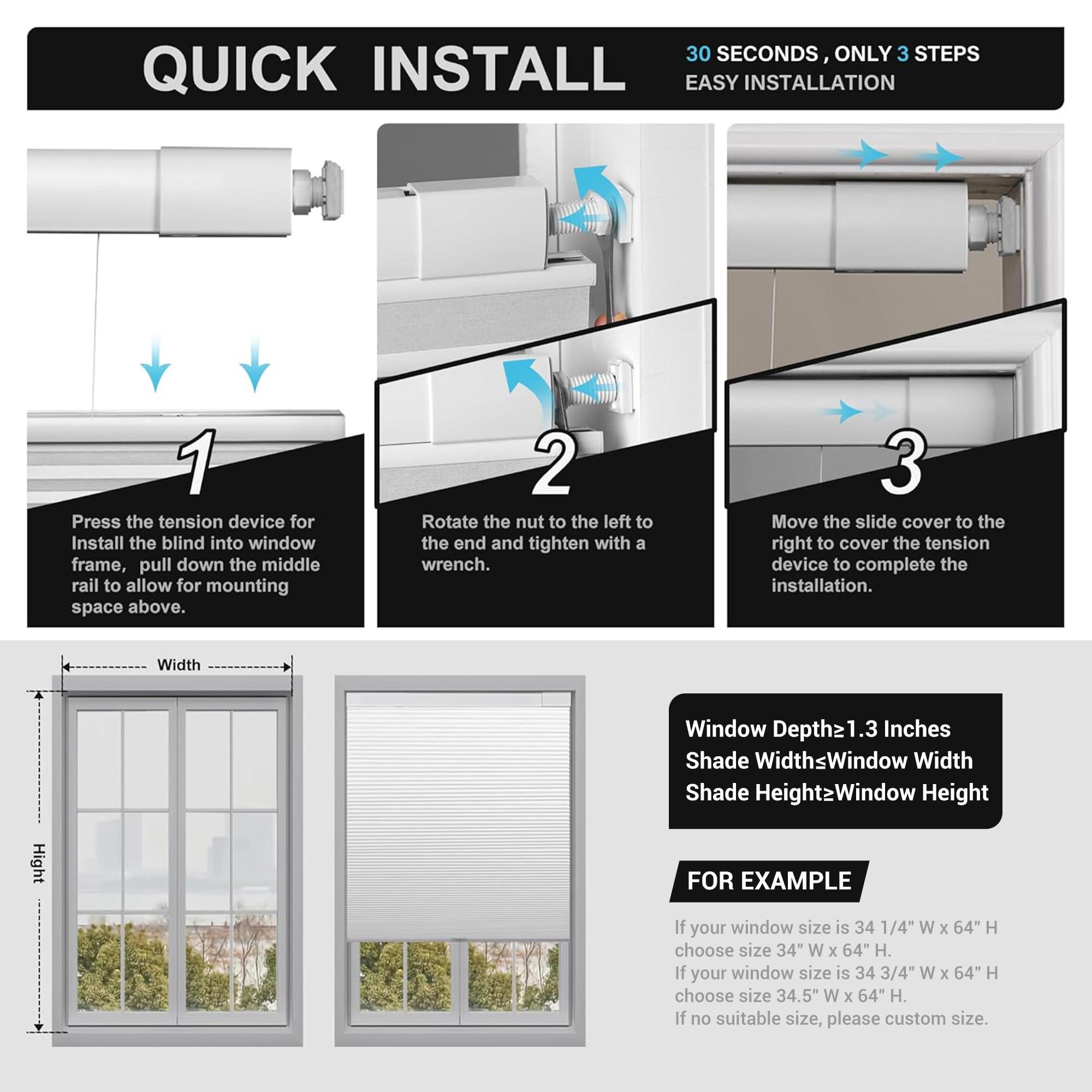 QUICK INSTALL

30 SECONDS , ONLY 3 STEPS
EASY INSTALLATION

1

Press the tension device for Install the blind into window frame, pull down the middle rail to allow for mounting space above.

2

Rotate the nut to the left to the end and tighten with a wrench.

3

Move the slide cover to the right to cover the tension device to complete the installation.

Width

Hight

Window Depth≥1.3 Inches
Shade Width≤Window Width
Shade Height≥Window Height

FOR EXAMPLE

If your window size is 34 1/4" W x 64" H choose size 34" W x 64" H.
If your window size is 34 3/4" W x 64" H choose size 34.5" W x 64" H.
If no suitable size, please custom size.