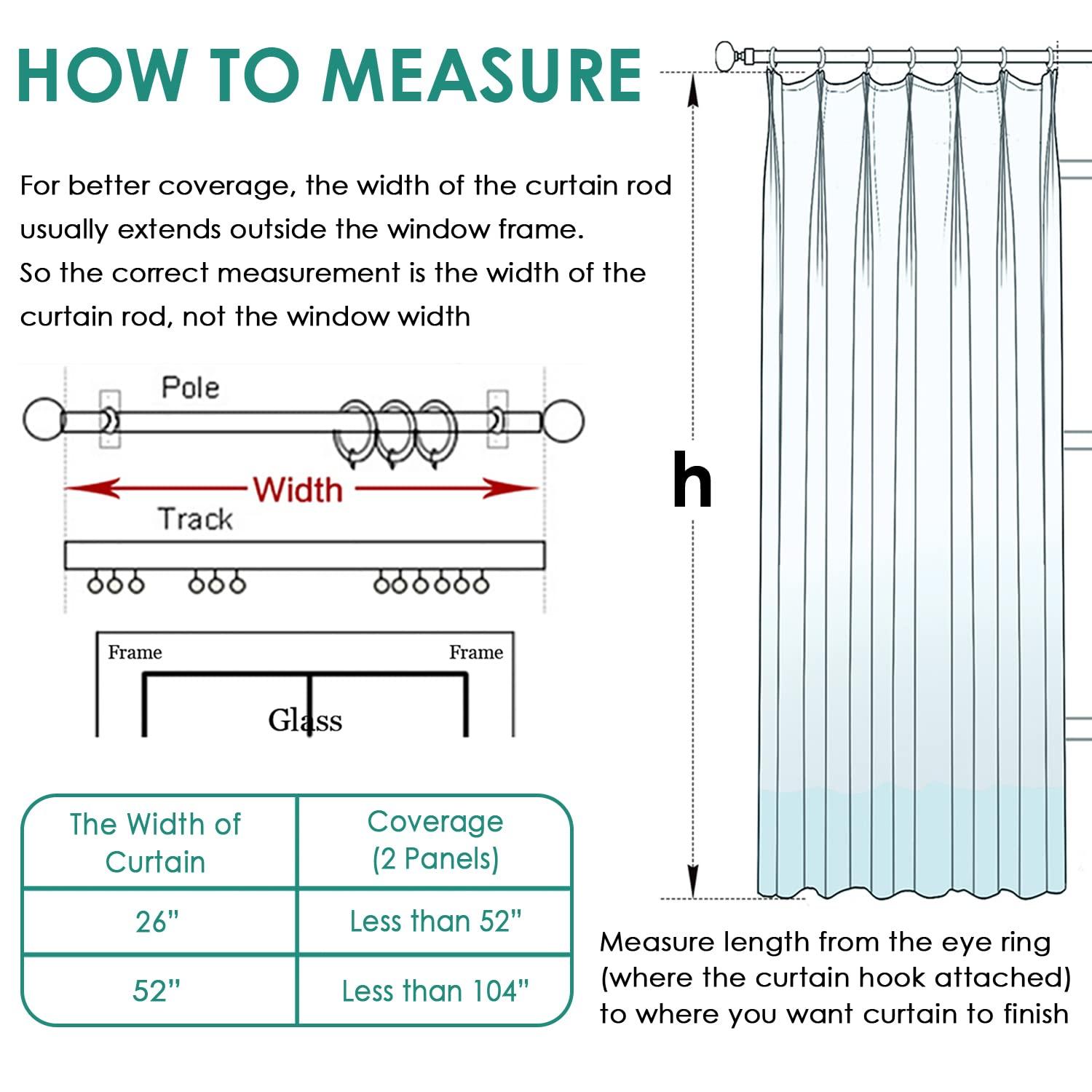 HOW TO MEASURE

For better coverage, the width of the curtain rod usually extends outside the window frame.
So the correct measurement is the width of the curtain rod, not the window width

Pole

Width

Track

Frame

Frame

Glass

| The Width of Curtain | Coverage (2 Panels) |
|---|---|
| 26" | Less than 52" |
| 52" | Less than 104" |

h

Measure length from the eye ring (where the curtain hook attached) to where you want curtain to finish