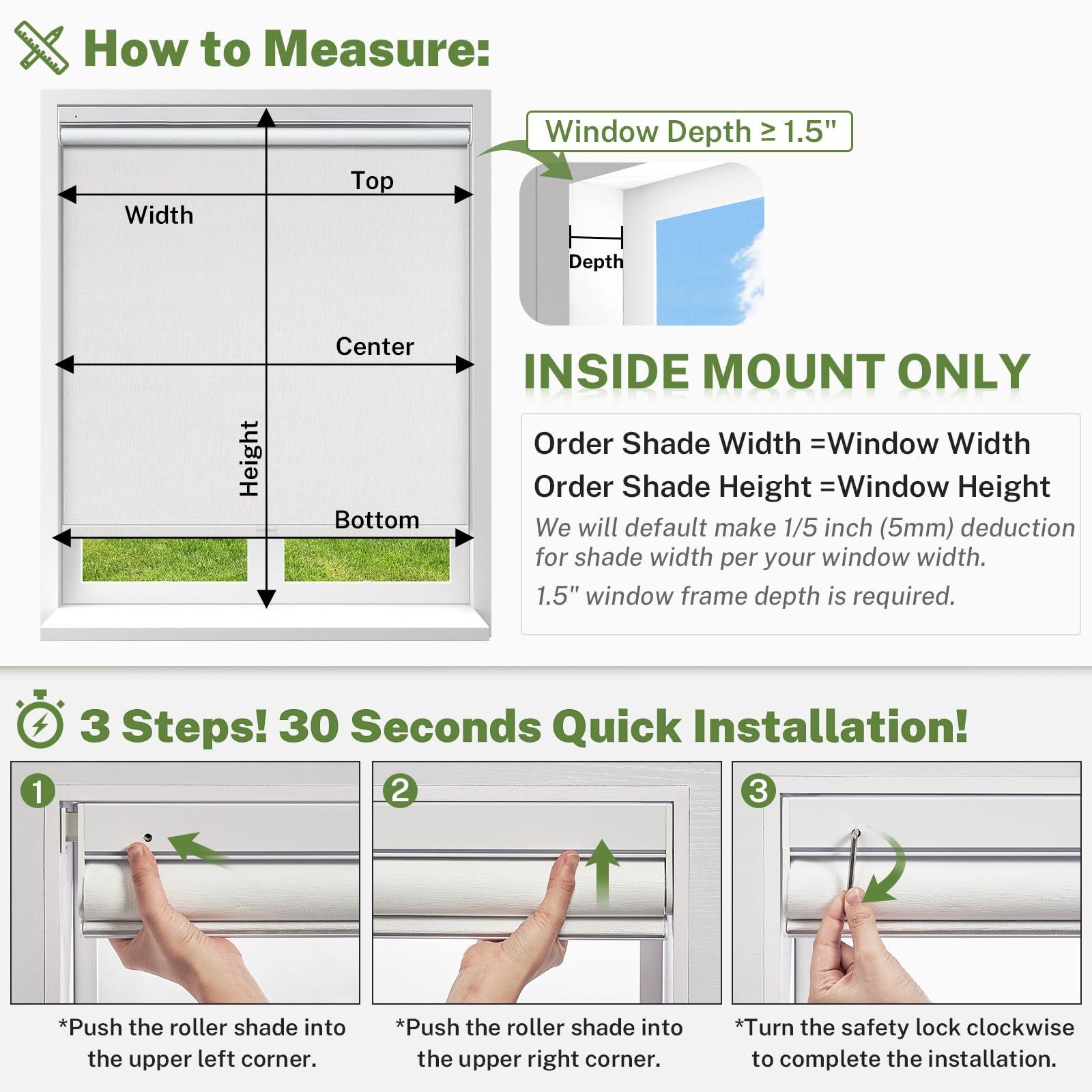 How to Measure:

Top

Width

Center

Height

Bottom

Window Depth ≥ 1.5"

Depth

INSIDE MOUNT ONLY

Order Shade Width =Window Width

Order Shade Height =Window Height

We will default make 1/5 inch (5mm) deduction for shade width per your window width.

1.5" window frame depth is required.

3 Steps! 30 Seconds Quick Installation!

1

*Push the roller shade into the upper left corner.

2

*Push the roller shade into the upper right corner.

3

*Turn the safety lock clockwise to complete the installation.