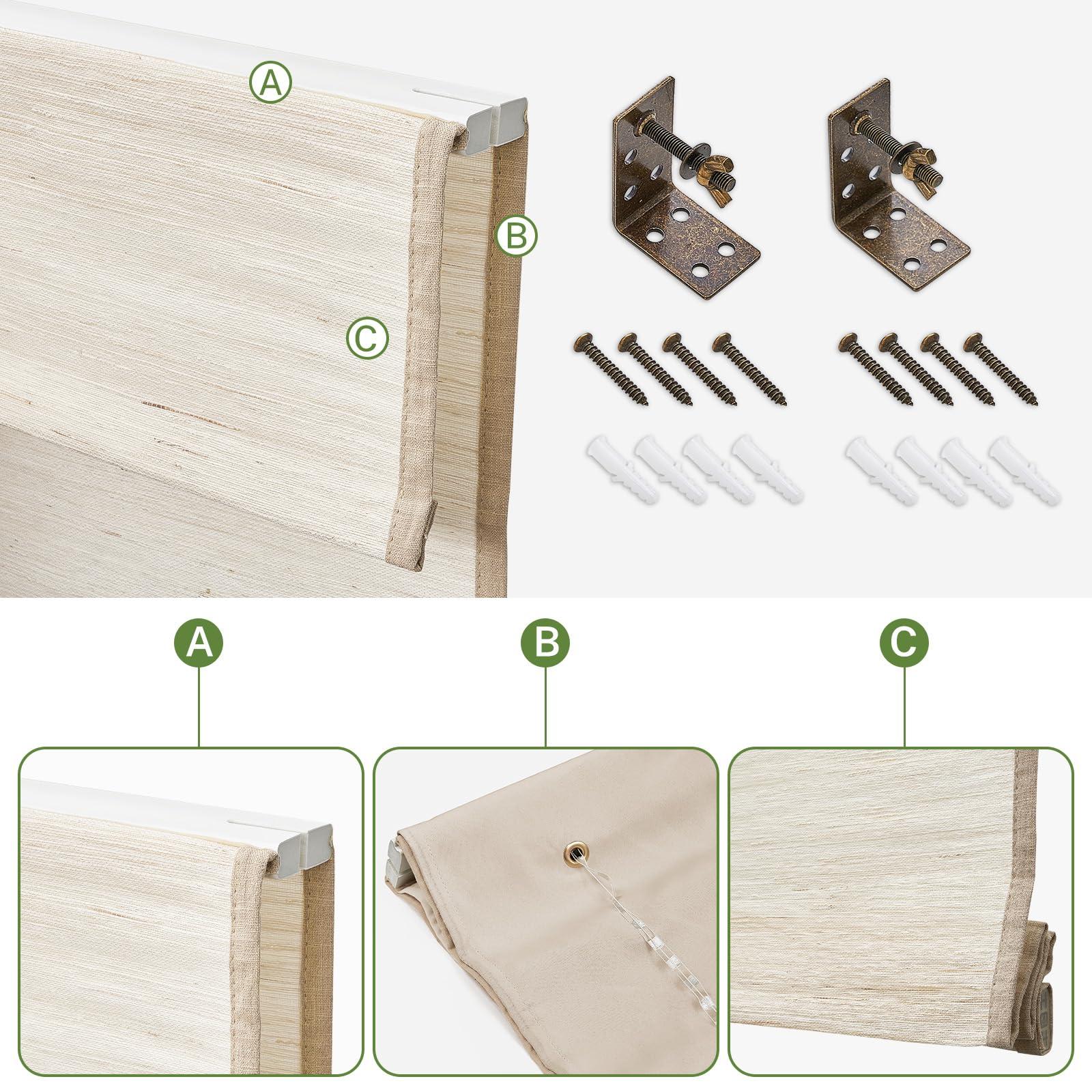 A
B
C
A
B
C