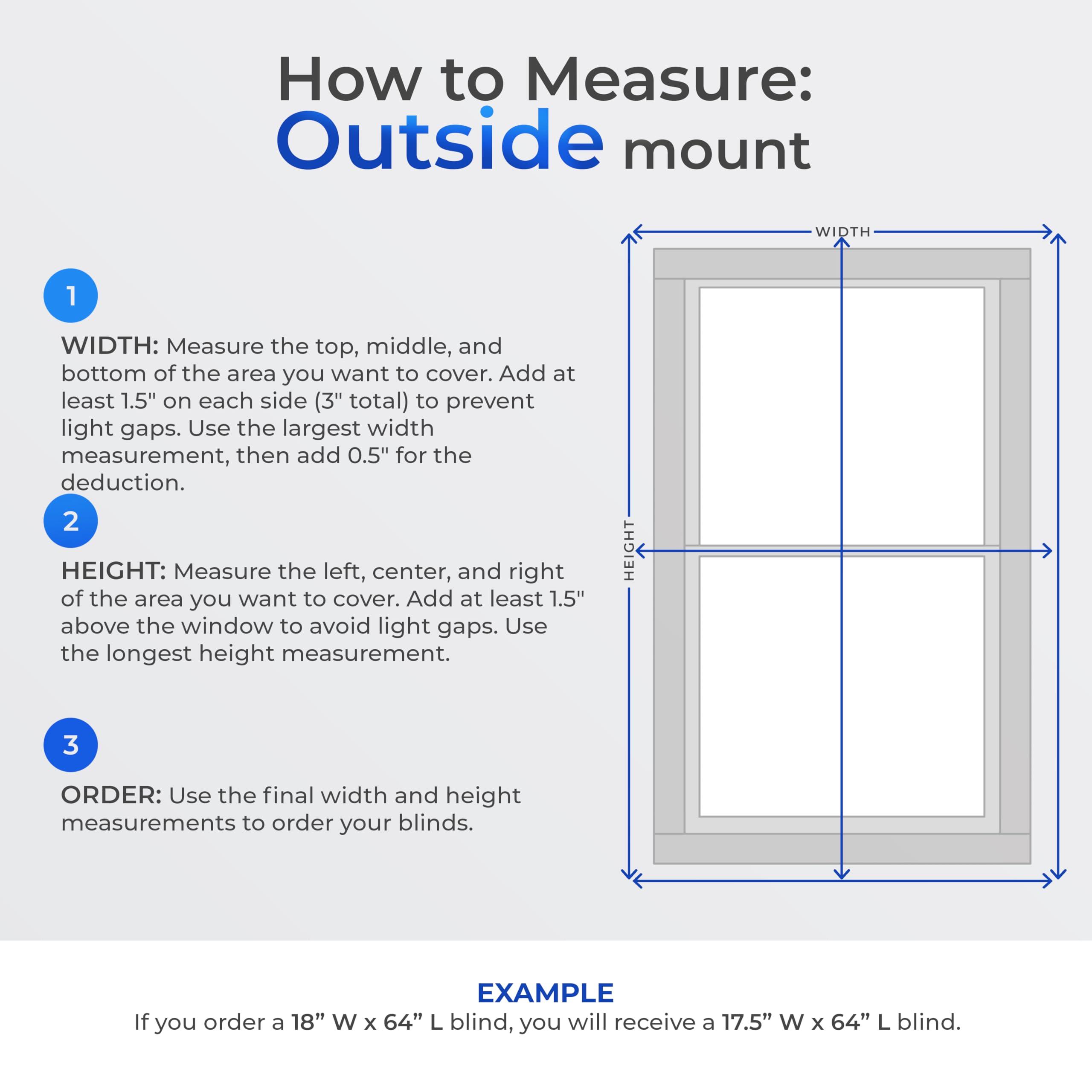 How to Measure:
Outside mount

1

WIDTH: Measure the top, middle, and bottom of the area you want to cover. Add at least 1.5" on each side (3" total) to prevent light gaps. Use the largest width measurement, then add 0.5" for the deduction.

2

HEIGHT: Measure the left, center, and right of the area you want to cover. Add at least 1.5" above the window to avoid light gaps. Use the longest height measurement.

3

ORDER: Use the final width and height measurements to order your blinds.

WIDTH

HEIGHT

EXAMPLE
If you order a 18” W x 64” L blind, you will receive a 17.5” W x 64” L blind.