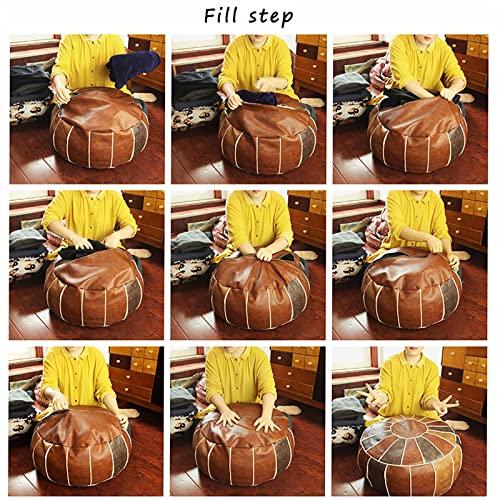 Fill step