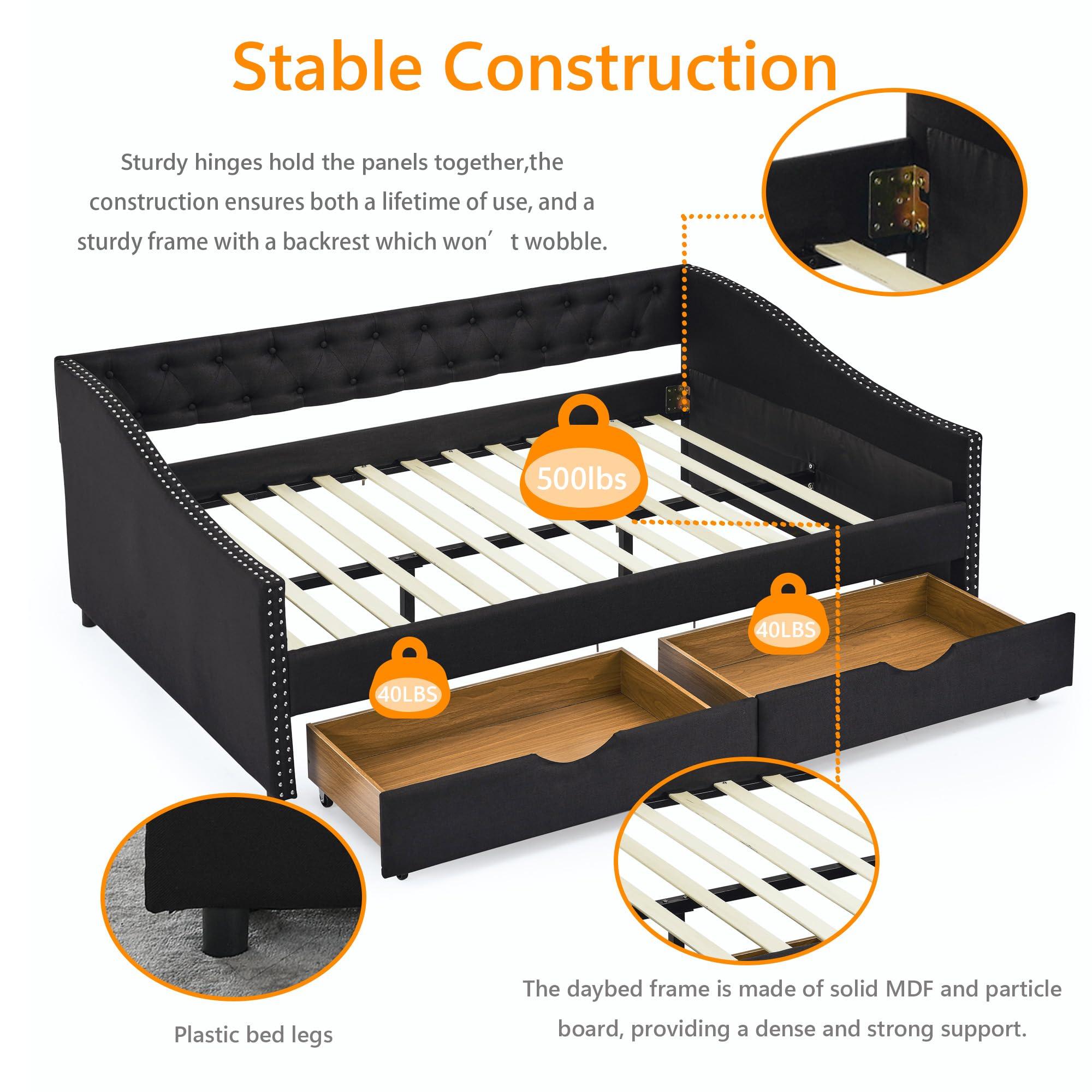 Stable Construction

Sturdy hinges hold the panels together,the construction ensures both a lifetime of use, and a sturdy frame with a backrest which won’t wobble.

500lbs

40LBS

40LBS

Plastic bed legs

The daybed frame is made of solid MDF and particle board, providing a dense and strong support.