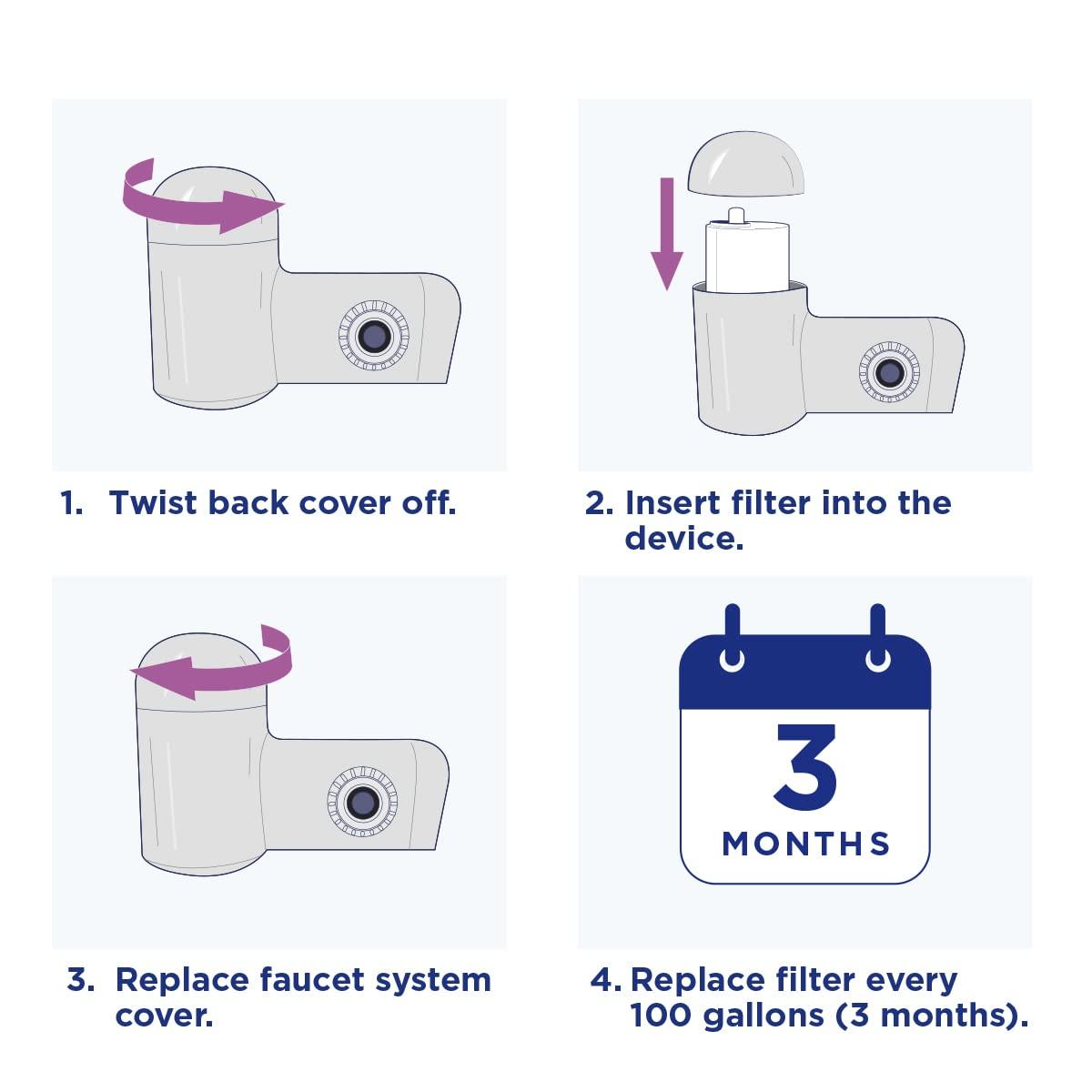 1. Twist back cover off.

2. Insert filter into the device.

3. Replace faucet system cover.

3
MONTHS

4. Replace filter every 100 gallons (3 months).