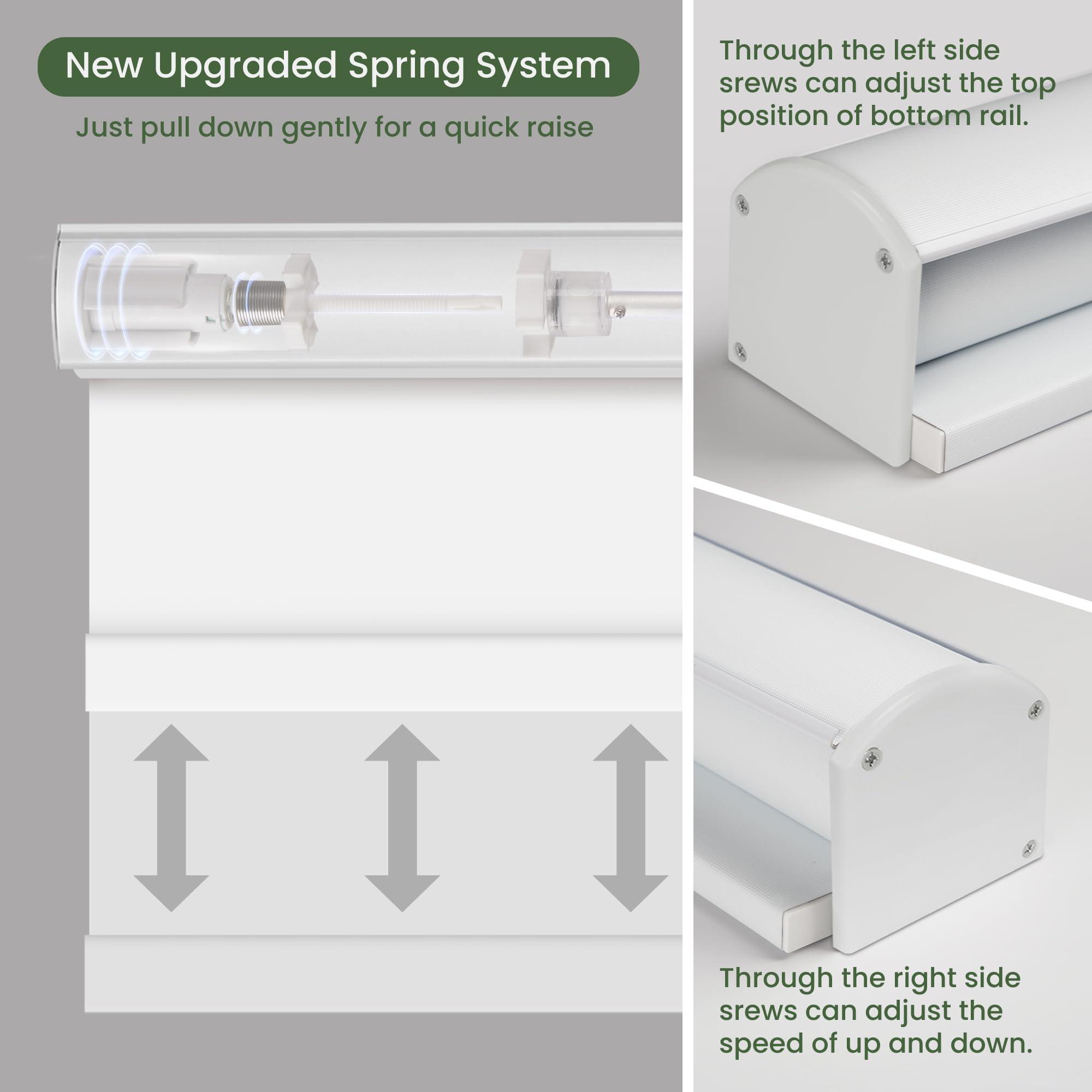 New Upgraded Spring System

Just pull down gently for a quick raise

Through the left side srews can adjust the top position of bottom rail.

Through the right side srews can adjust the speed of up and down.