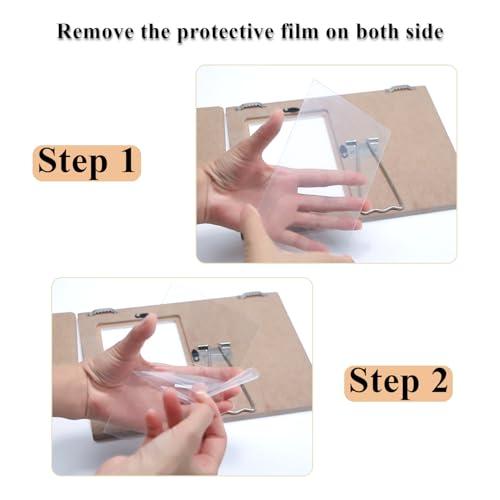 Remove the protective film on both side

Step 1

Step 2