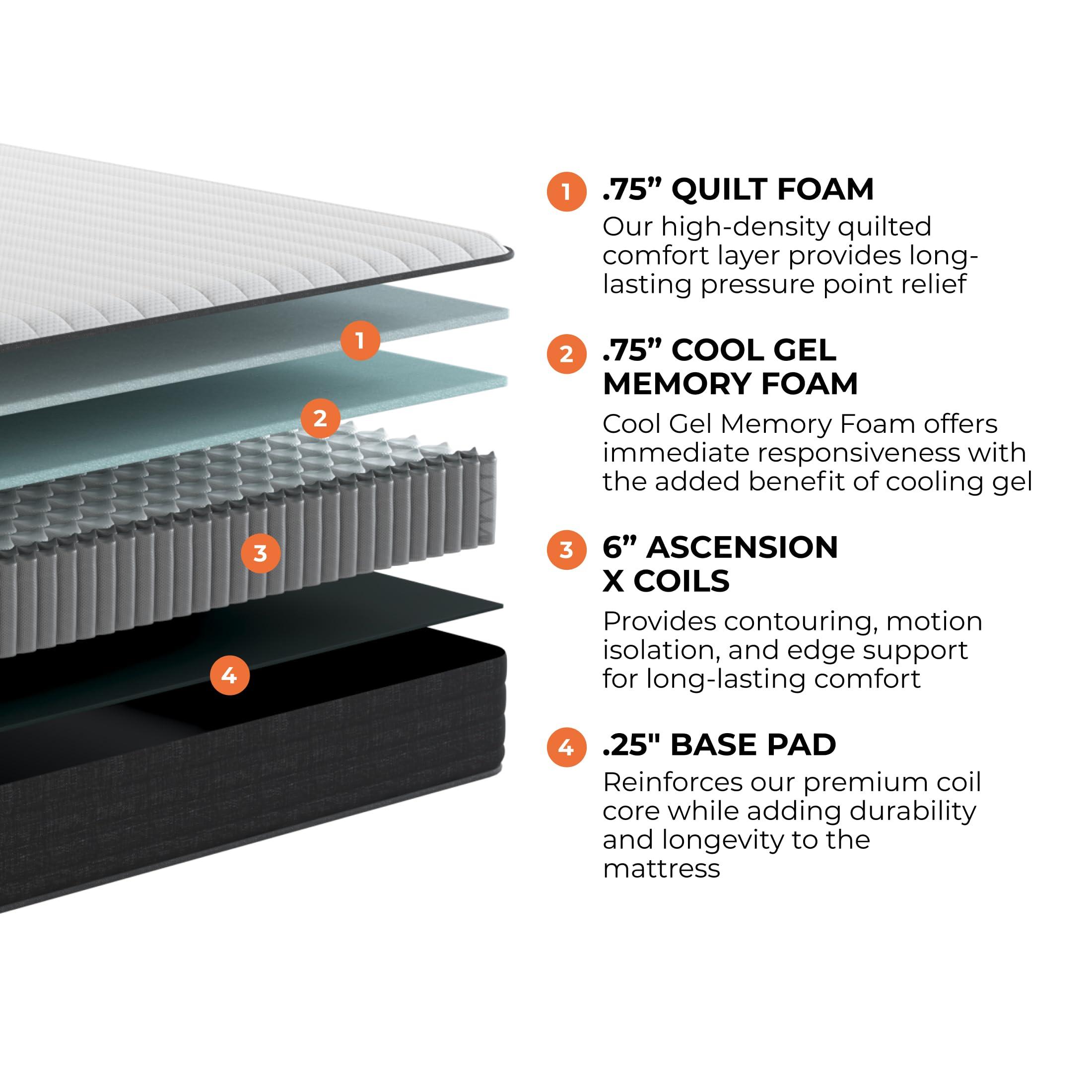 1
2
3
4

1 .75” QUILT FOAM
Our high-density quilted comfort layer provides long-lasting pressure point relief

2 .75” COOL GEL MEMORY FOAM
Cool Gel Memory Foam offers immediate responsiveness with the added benefit of cooling gel

3 6” ASCENSION X COILS
Provides contouring, motion isolation, and edge support for long-lasting comfort

4 .25" BASE PAD
Reinforces our premium coil core while adding durability and longevity to the mattress