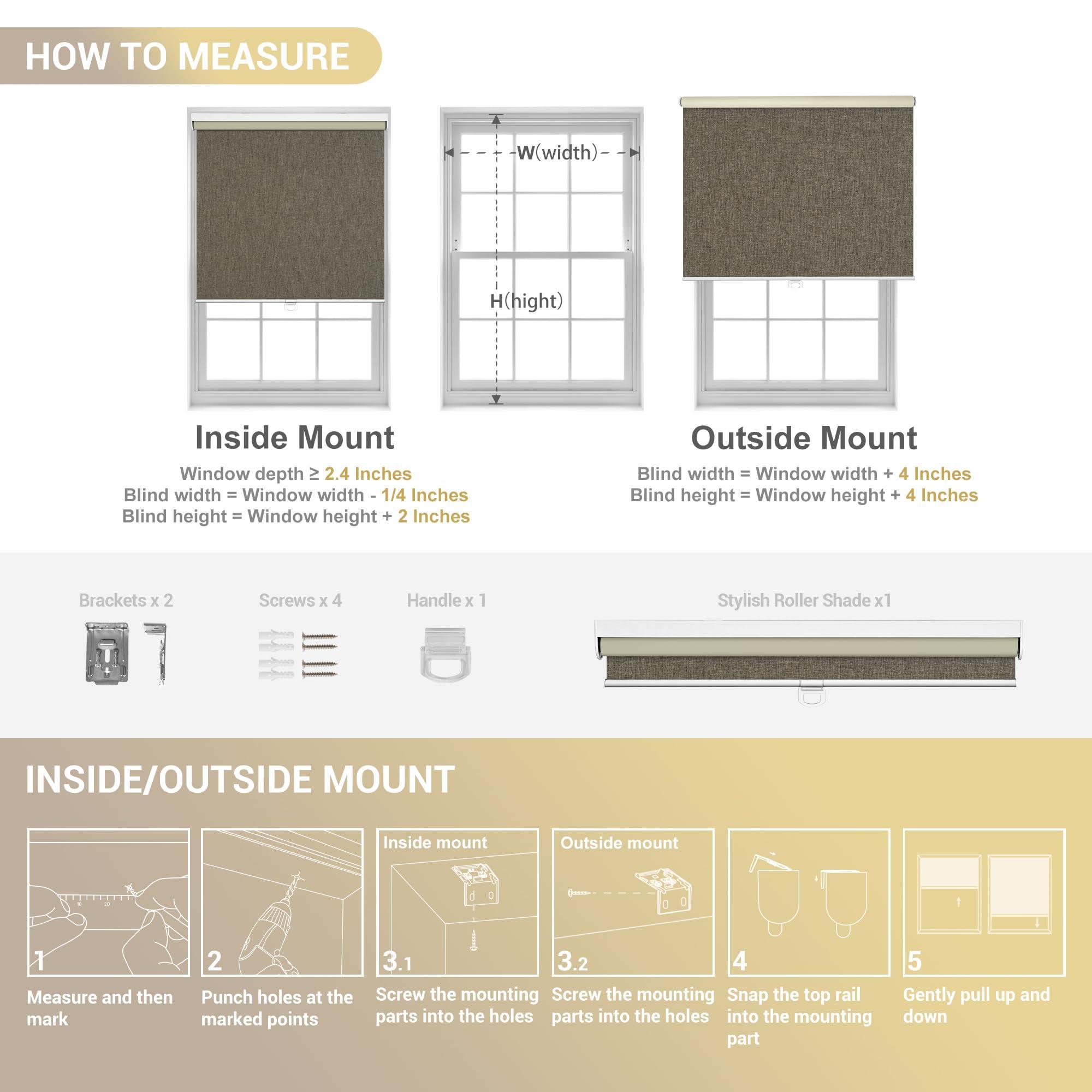 HOW TO MEASURE

W(width)

H(hight)

Inside Mount

Window depth ≥ 2.4 Inches
Blind width = Window width - 1/4 Inches
Blind height = Window height + 2 Inches

Outside Mount

Blind width = Window width + 4 Inches
Blind height = Window height + 4 Inches

Brackets x 2

Screws x 4

Handle x 1

Stylish Roller Shade x1

INSIDE/OUTSIDE MOUNT

10 20

1

Measure and then mark

2

Punch holes at the marked points

Inside mount

3.1

Screw the mounting parts into the holes

Outside mount

3.2

Screw the mounting parts into the holes

4

Snap the top rail into the mounting part

5

Gently pull up and down