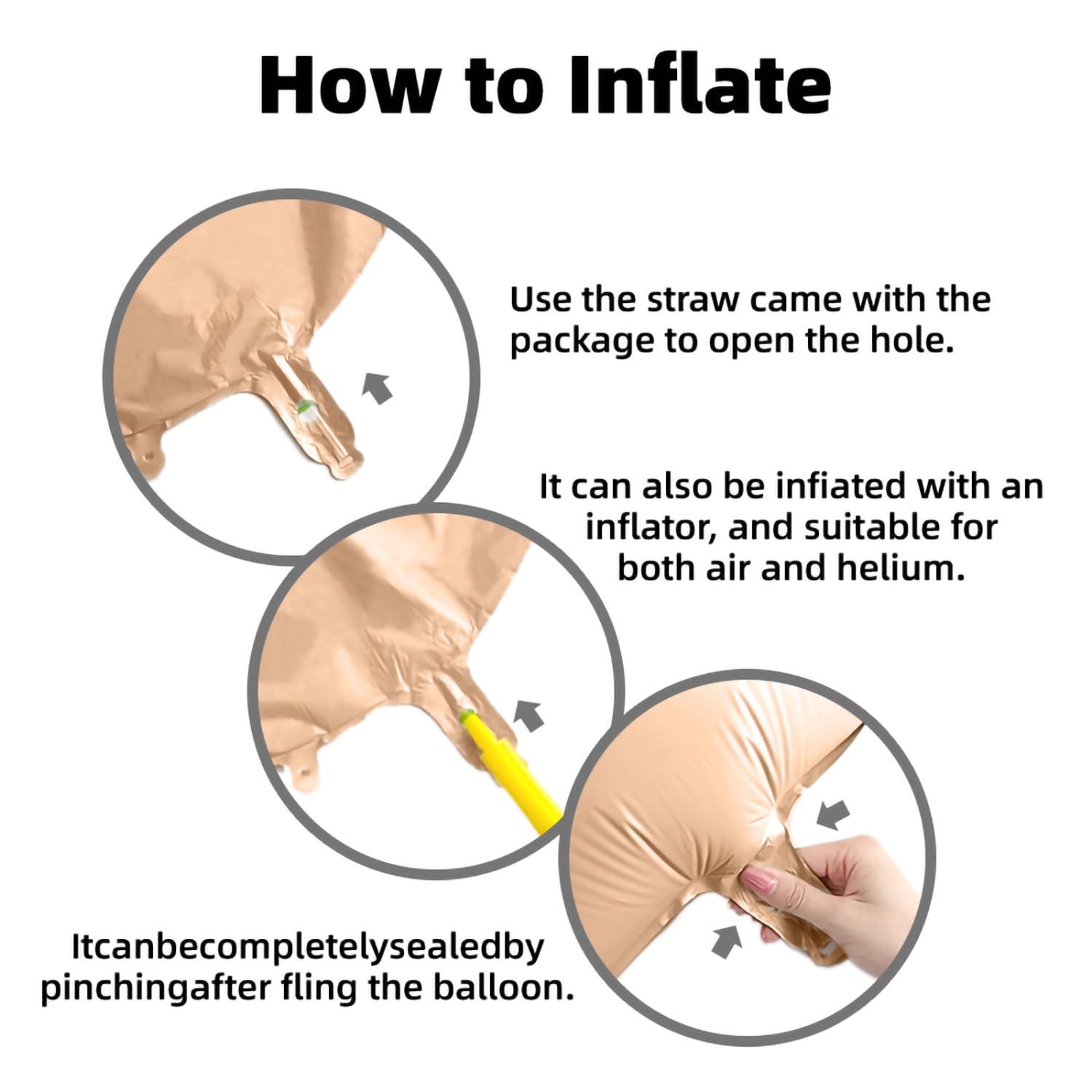 How to Inflate

Use the straw came with the package to open the hole.

It can also be infiated with an inflator, and suitable for both air and helium.

Itcanbecompletelysealedby pinchingafter fling the balloon.