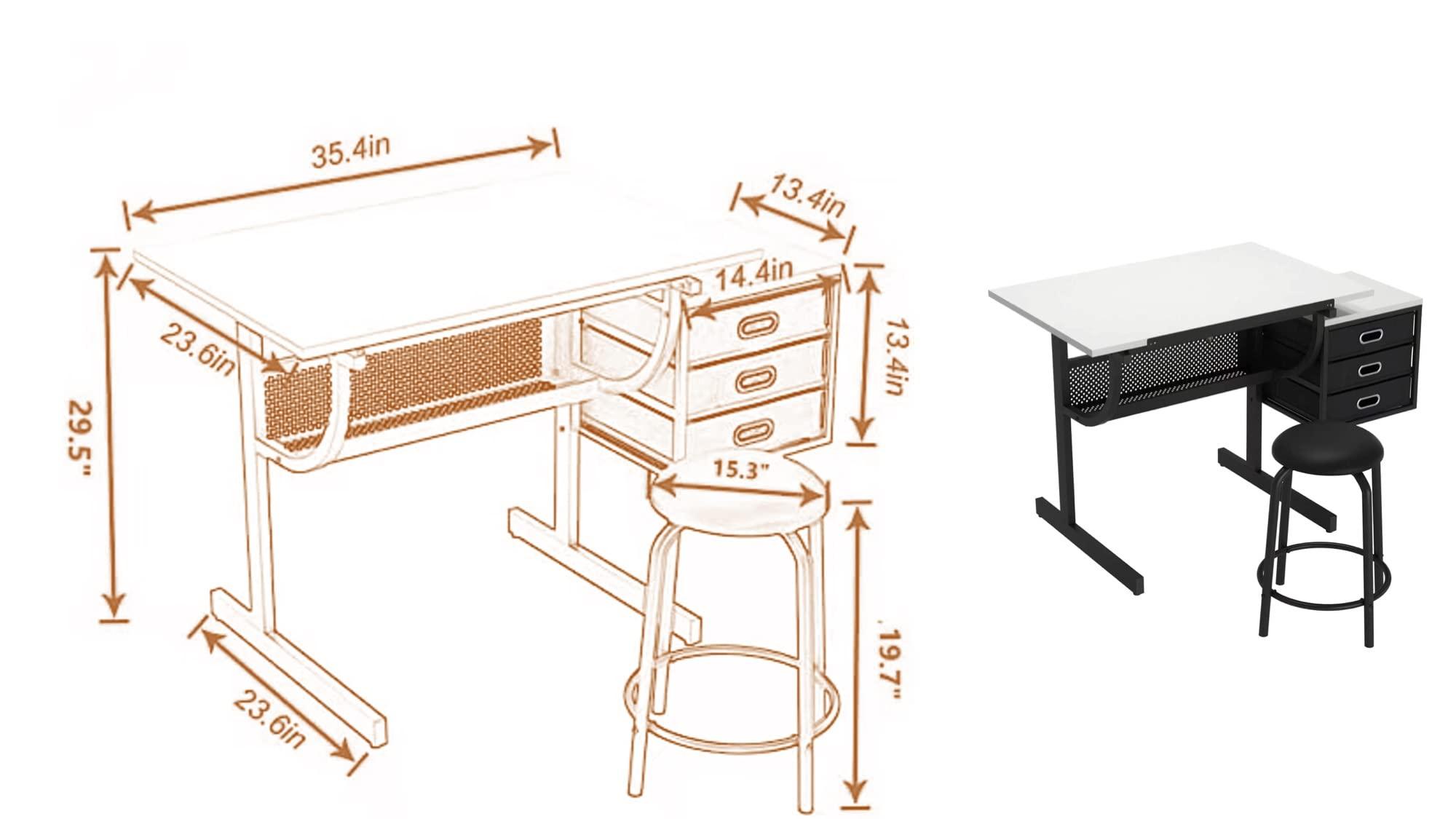 35.4in
13.4in
14.4in
23.6in
13.4in
29.5"
15.3"
19.7"
23.6in