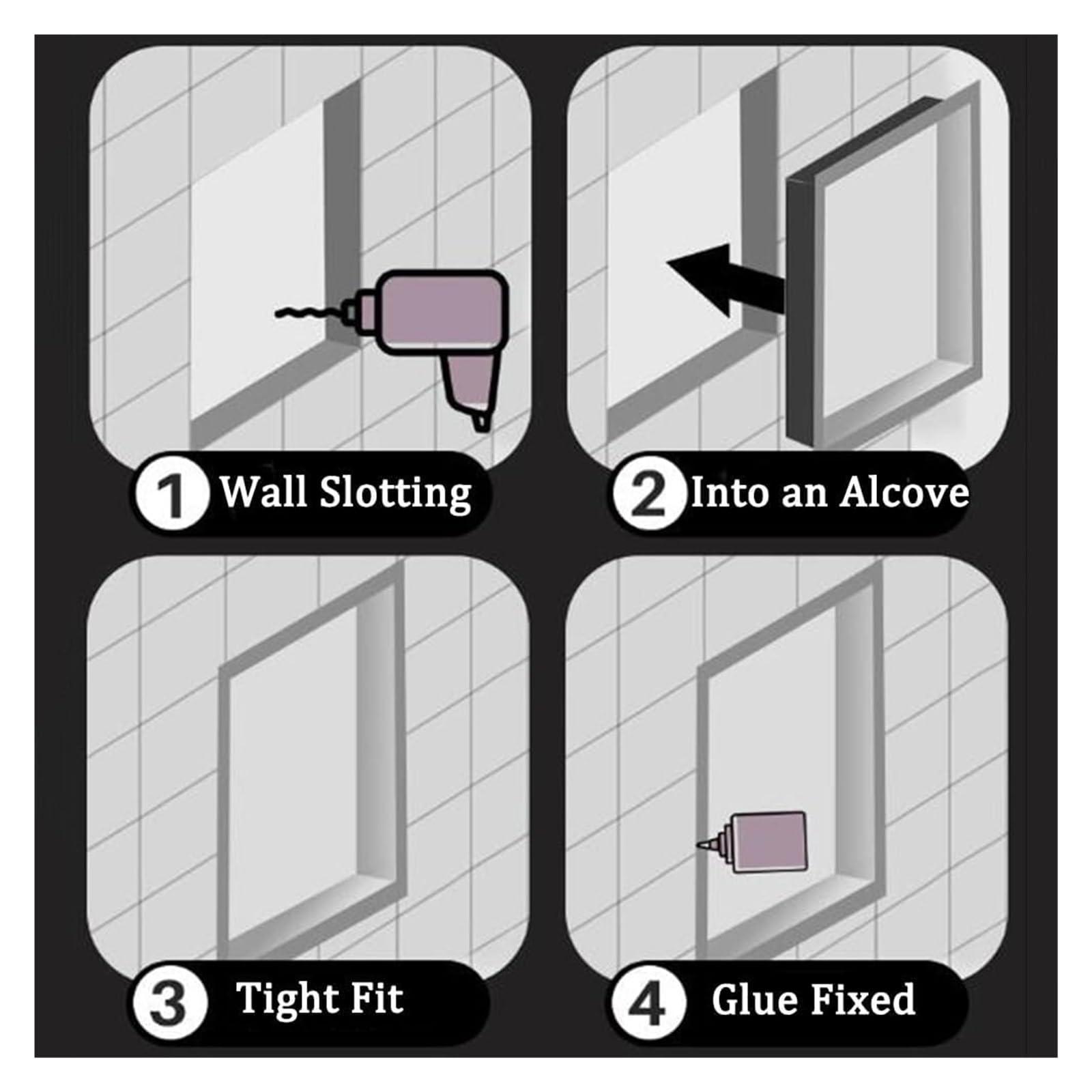 1 Wall Slotting

2 Into an Alcove

3 Tight Fit

4 Glue Fixed