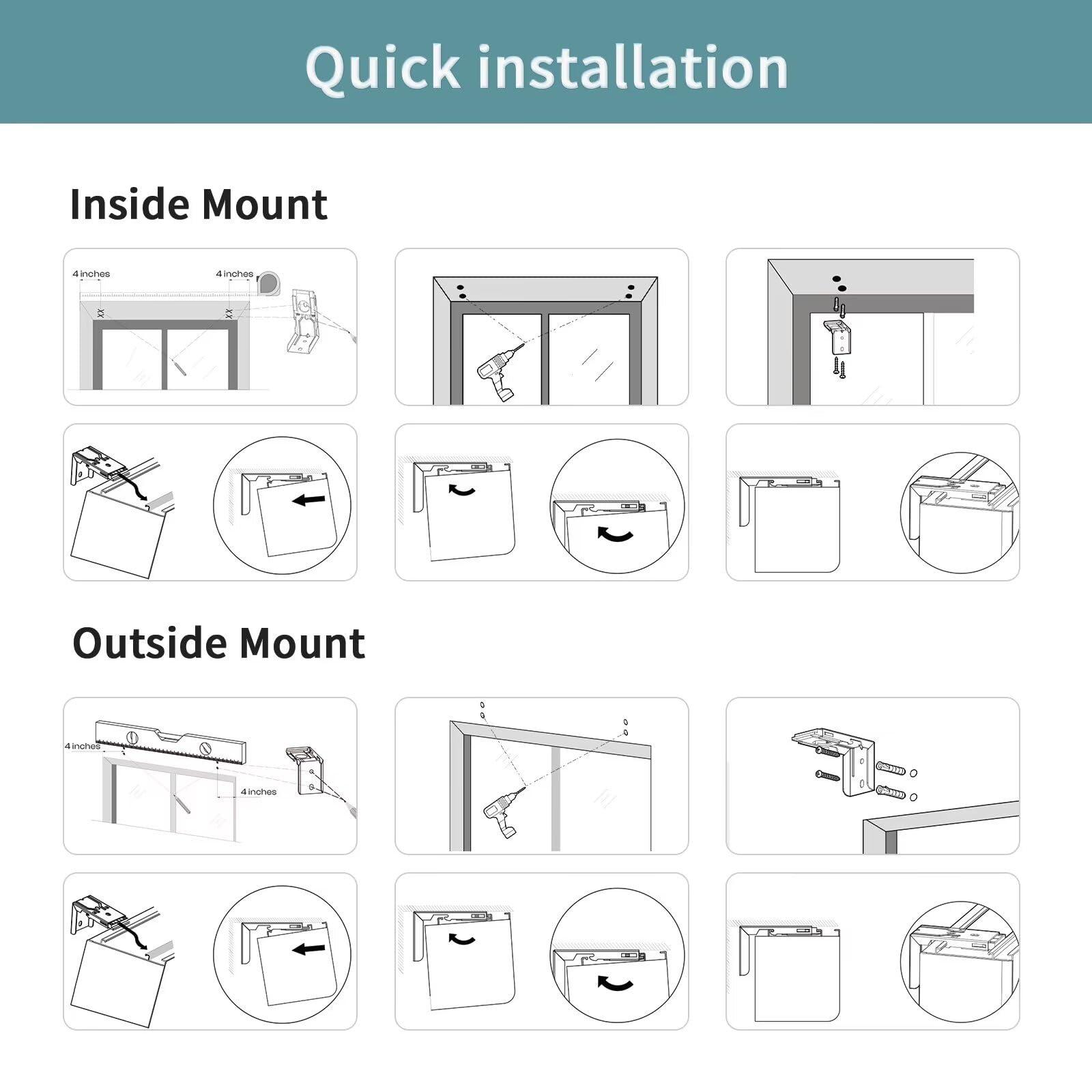 Quick installation

Inside Mount

4 inches
4 inches

Outside Mount

4 inches
4 inches