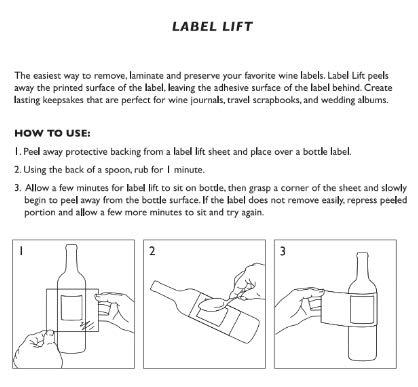 LABEL LIFT

The easiest way to remove, laminate and preserve your favorite wine labels. Label Lift peels away the printed surface of the label, leaving the adhesive surface of the label behind. Create lasting keepsakes that are perfect for wine journals, travel scrapbooks, and wedding albums.

HOW TO USE:

1. Peel away protective backing from a label lift sheet and place over a bottle label.

2. Using the back of a spoon, rub for 1 minute.

3. Allow a few minutes for label lift to sit on bottle, then grasp a corner of the sheet and slowly begin to peel away from the bottle surface. If the label does not remove easily, repress peeled portion and allow a few more minutes to sit and try again.

1

2

3