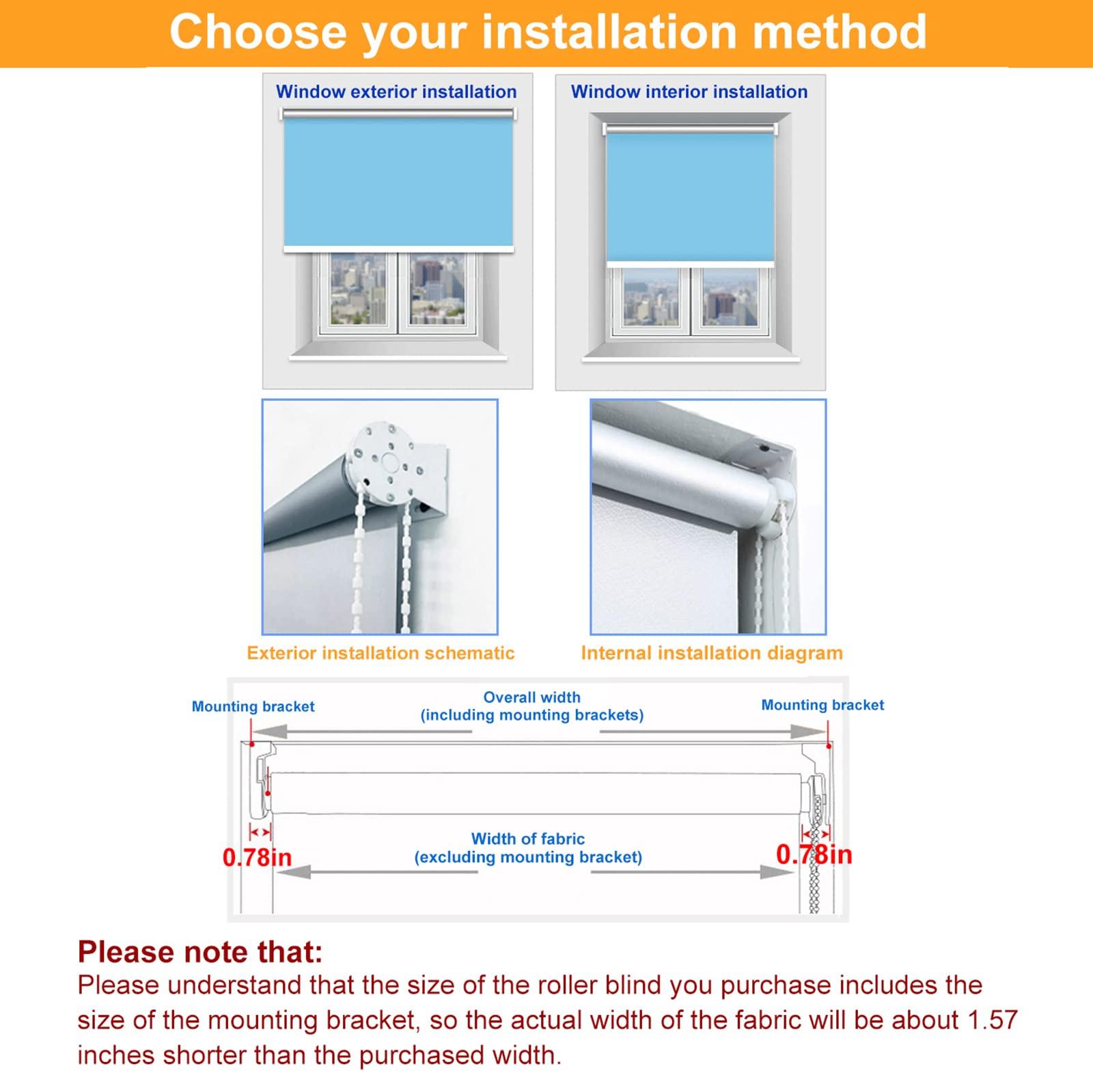 Choose your installation method

Window exterior installation

Window interior installation

Exterior installation schematic

Internal installation diagram

Mounting bracket

Overall width
(including mounting brackets)

Mounting bracket

0.78in

Width of fabric
(excluding mounting bracket)

0.78in

Please note that:
Please understand that the size of the roller blind you purchase includes the size of the mounting bracket, so the actual width of the fabric will be about 1.57 inches shorter than the purchased width.