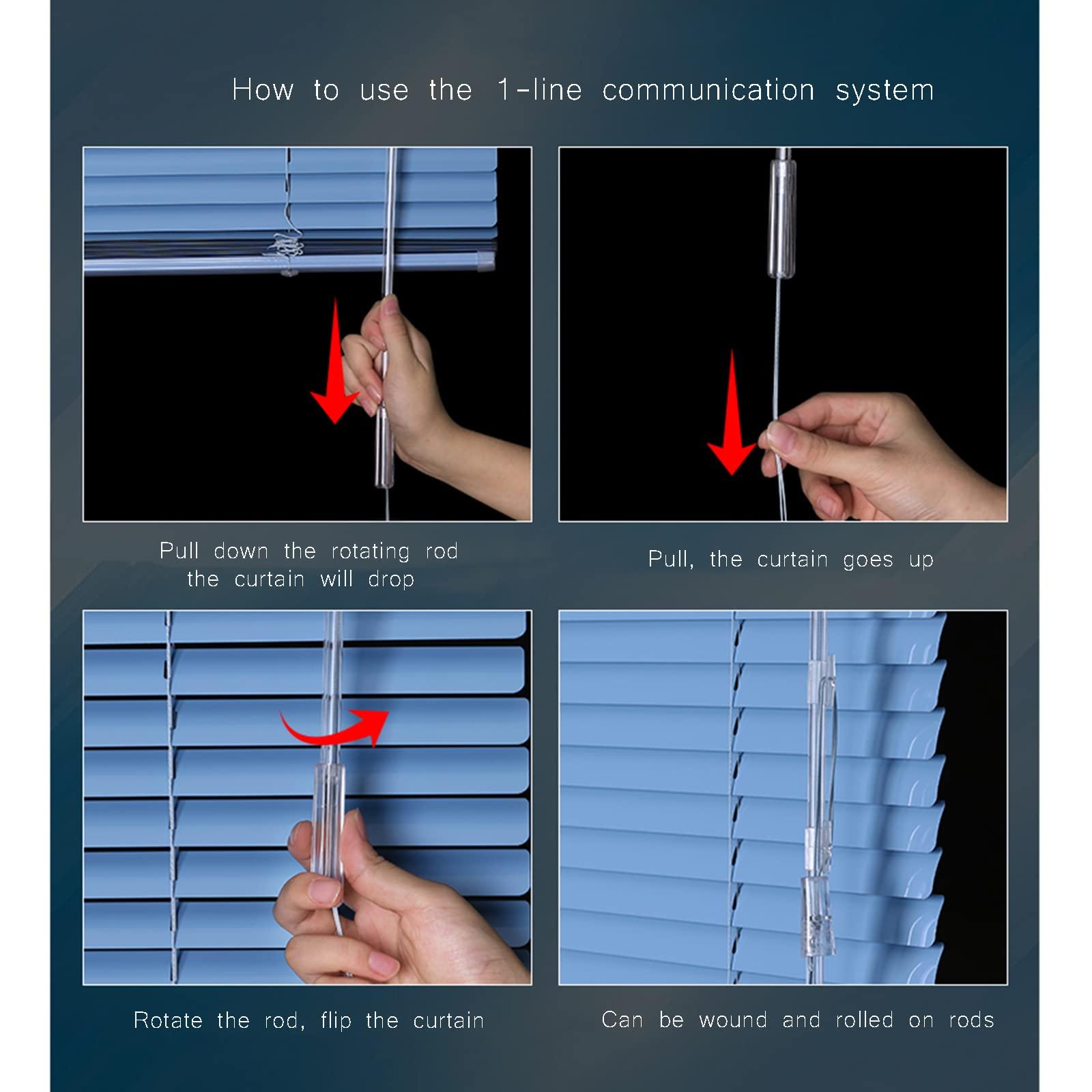 How to use the 1-line communication system

Pull down the rotating rod the curtain will drop

Pull, the curtain goes up

Rotate the rod, flip the curtain

Can be wound and rolled on rods