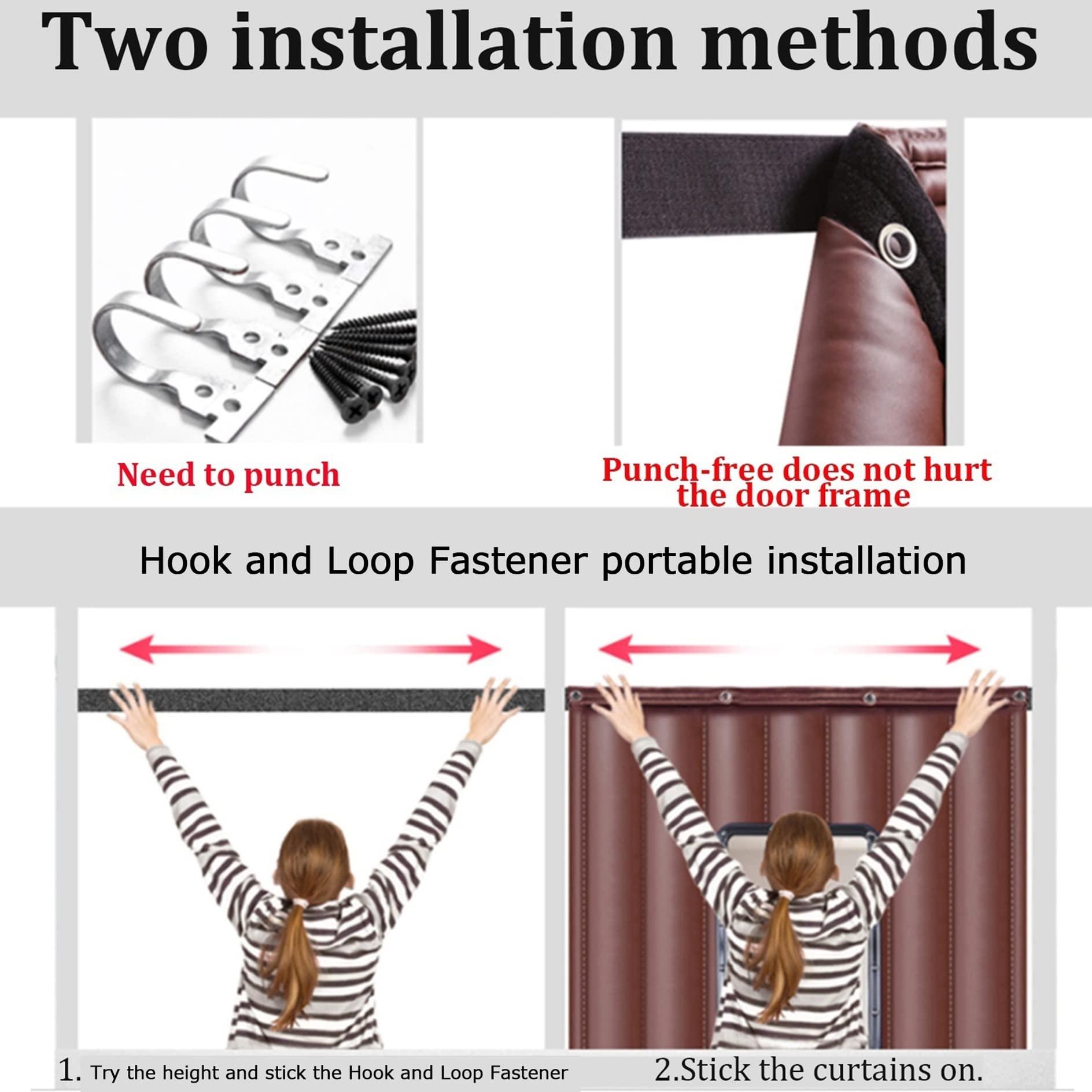 Two installation methods

Need to punch

Punch-free does not hurt the door frame

Hook and Loop Fastener portable installation

1. Try the height and stick the Hook and Loop Fastener

2.Stick the curtains on.