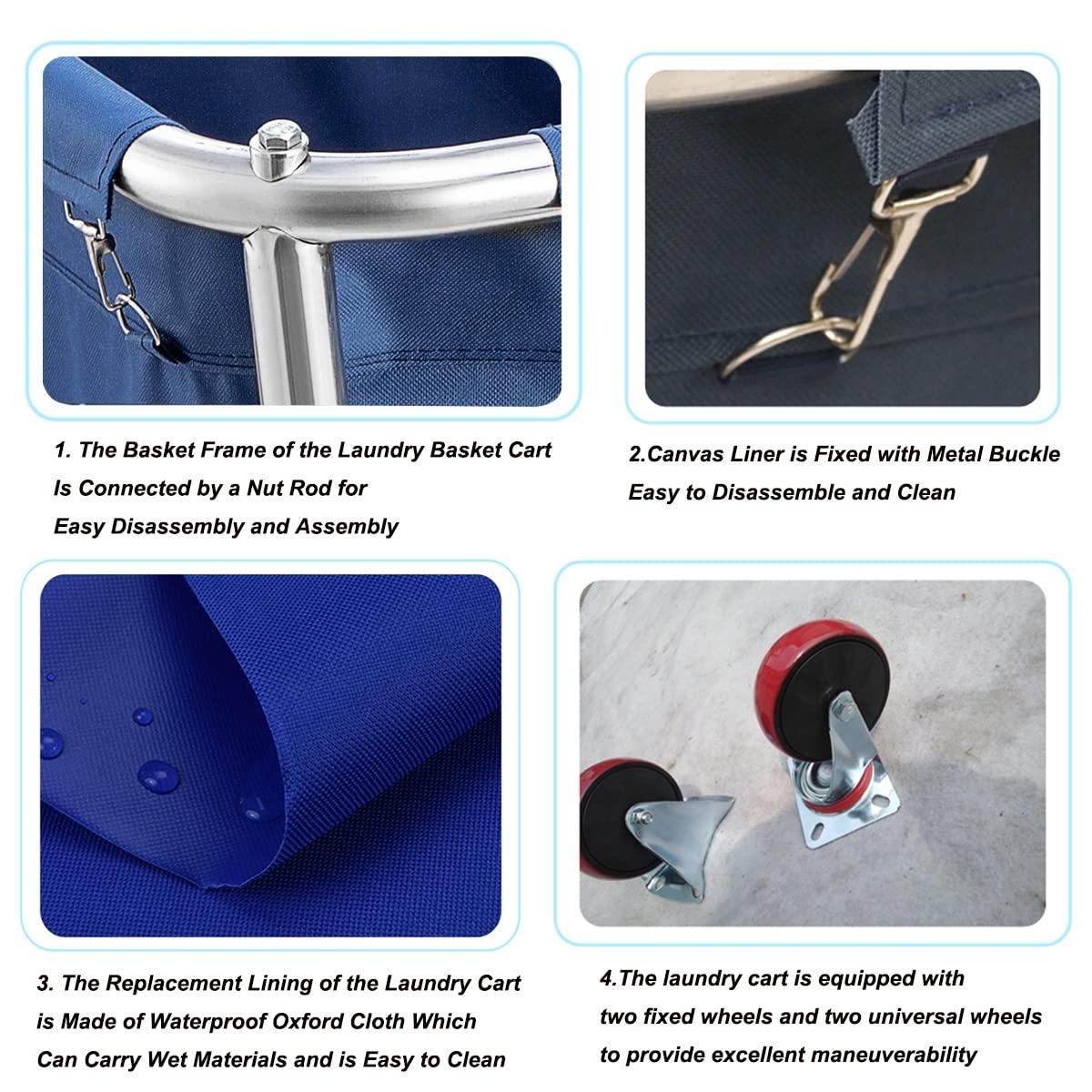 1. The Basket Frame of the Laundry Basket Cart Is Connected by a Nut Rod for Easy Disassembly and Assembly

2.Canvas Liner is Fixed with Metal Buckle Easy to Disassemble and Clean

3. The Replacement Lining of the Laundry Cart is Made of Waterproof Oxford Cloth Which Can Carry Wet Materials and is Easy to Clean

4.The laundry cart is equipped with two fixed wheels and two universal wheels to provide excellent maneuverability