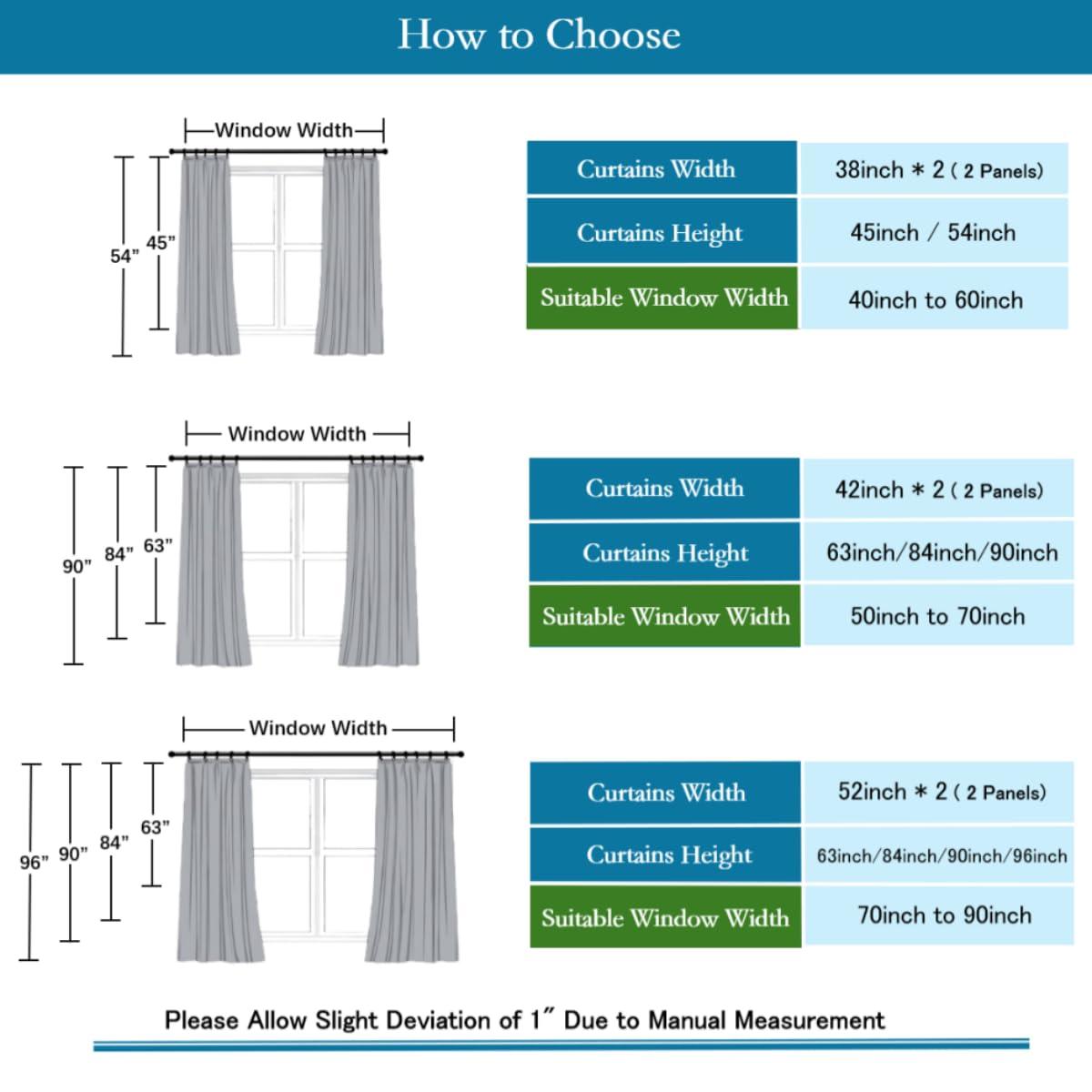 How to Choose

Window Width

54" 45"

| Curtains Width | 38inch * 2 ( 2 Panels) |
|---|---|
| Curtains Height | 45inch / 54inch |
| Suitable Window Width | 40inch to 60inch |

Window Width

90" 84" 63"

| Curtains Width | 42inch * 2 ( 2 Panels) |
|---|---|
| Curtains Height | 63inch/84inch/90inch |
| Suitable Window Width | 50inch to 70inch |

Window Width

96" 90" 84" 63"

| Curtains Width | 52inch * 2 ( 2 Panels) |
|---|---|
| Curtains Height | 63inch/84inch/90inch/96inch |
| Suitable Window Width | 70inch to 90inch |

Please Allow Slight Deviation of 1" Due to Manual Measurement