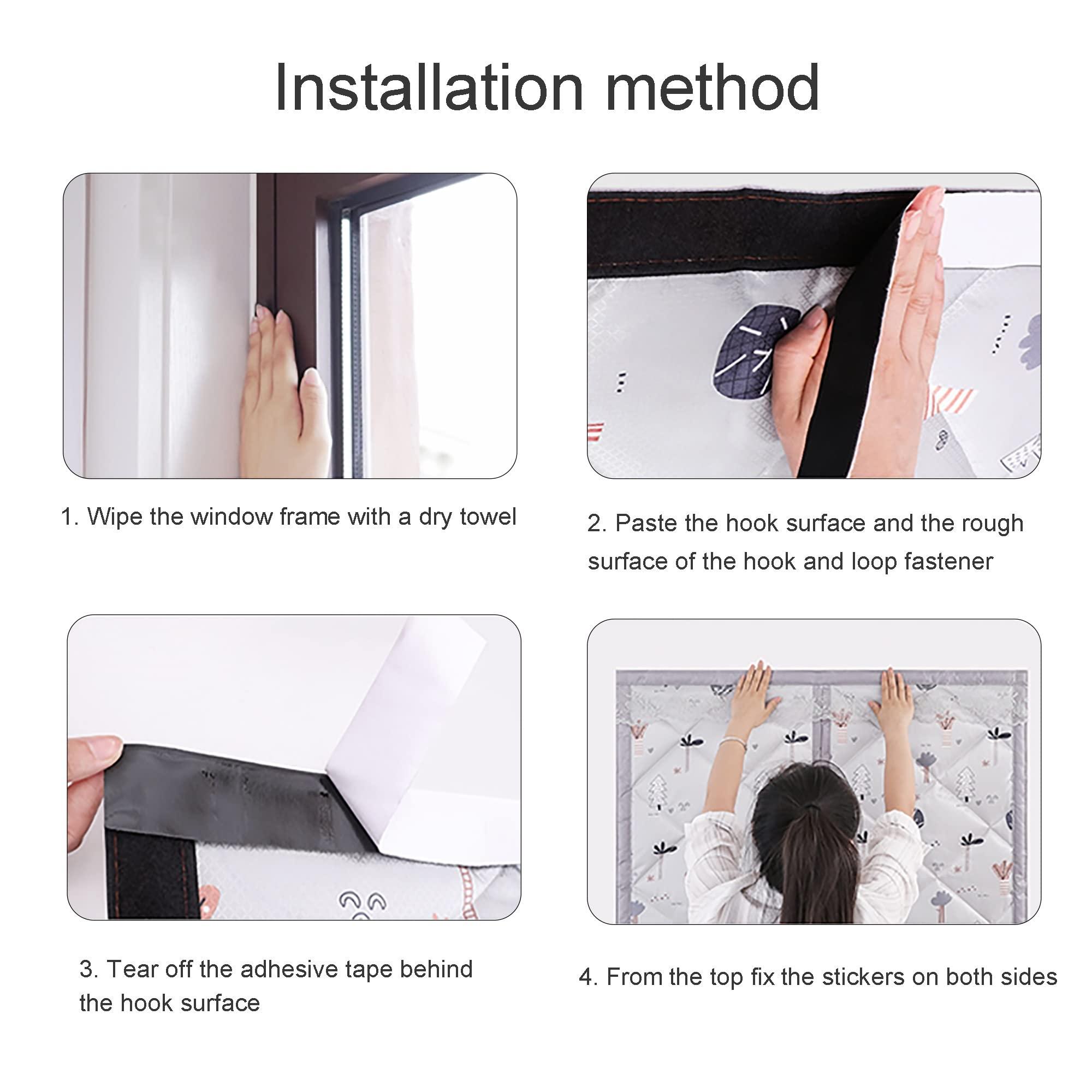 Installation method

1. Wipe the window frame with a dry towel

2. Paste the hook surface and the rough surface of the hook and loop fastener

3. Tear off the adhesive tape behind the hook surface

4. From the top fix the stickers on both sides