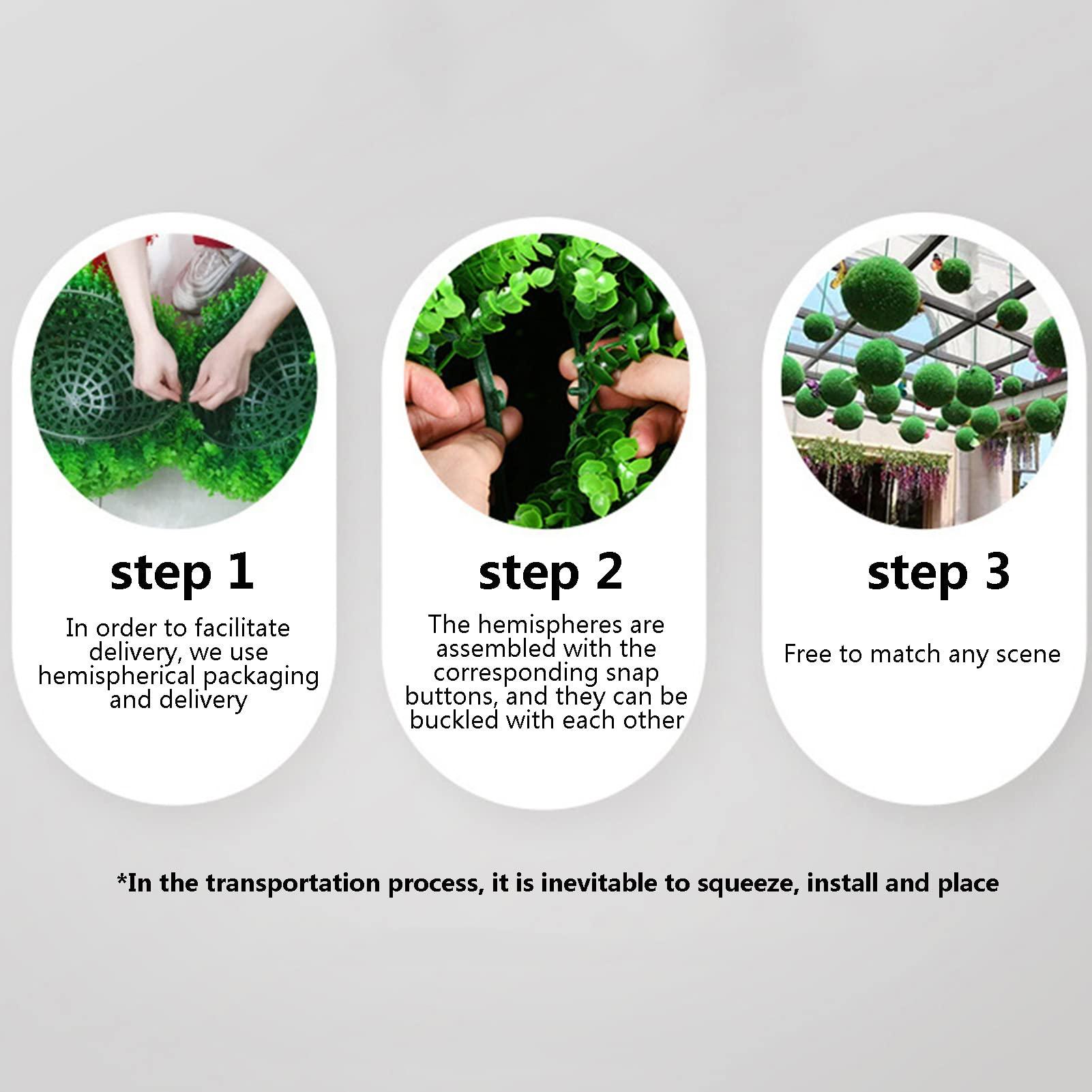 step 1

In order to facilitate delivery, we use hemispherical packaging and delivery

step 2

The hemispheres are assembled with the corresponding snap buttons, and they can be buckled with each other

step 3

Free to match any scene

*In the transportation process, it is inevitable to squeeze, install and place