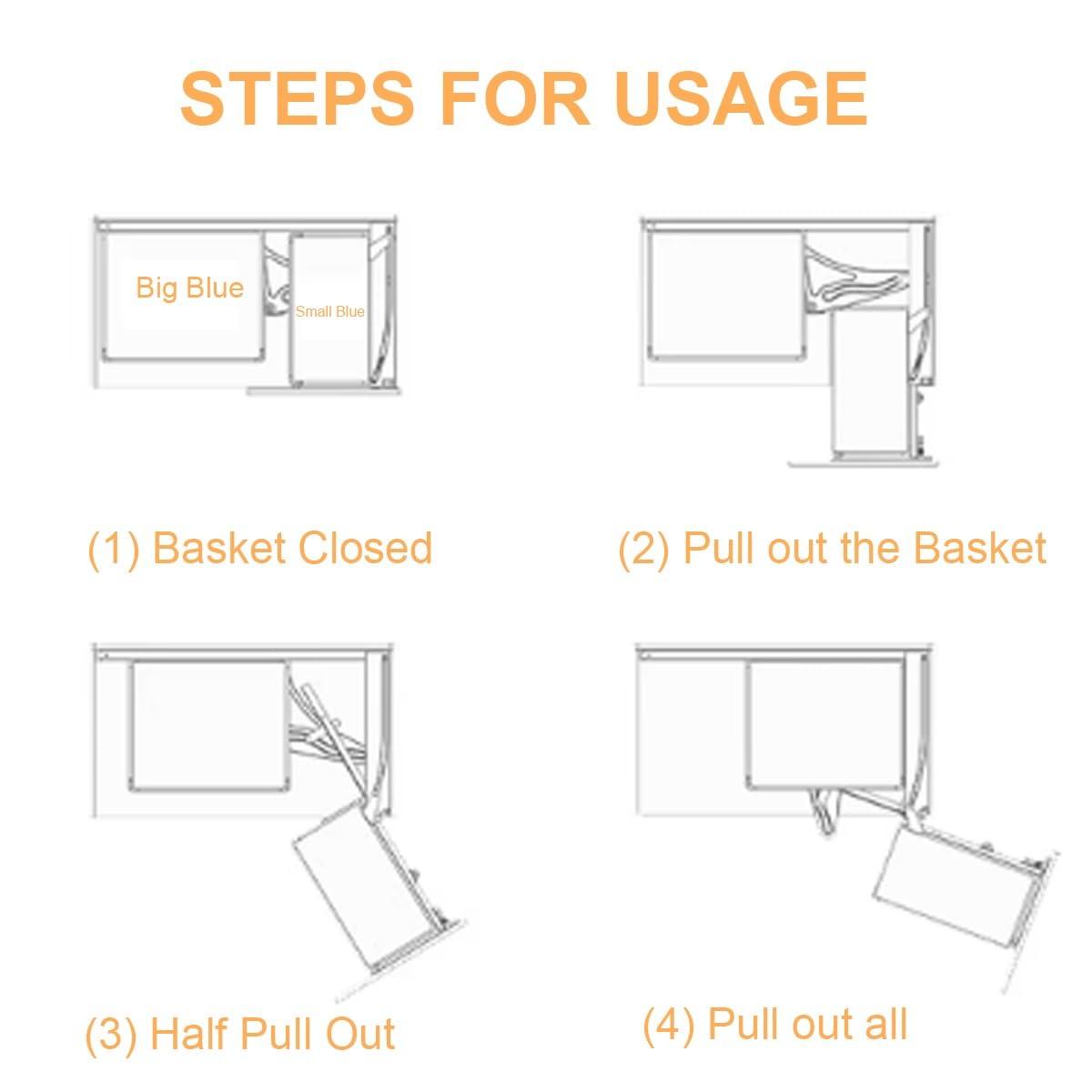 STEPS FOR USAGE

Big Blue

Small Blue

(1) Basket Closed

(2) Pull out the Basket

(3) Half Pull Out

(4) Pull out all