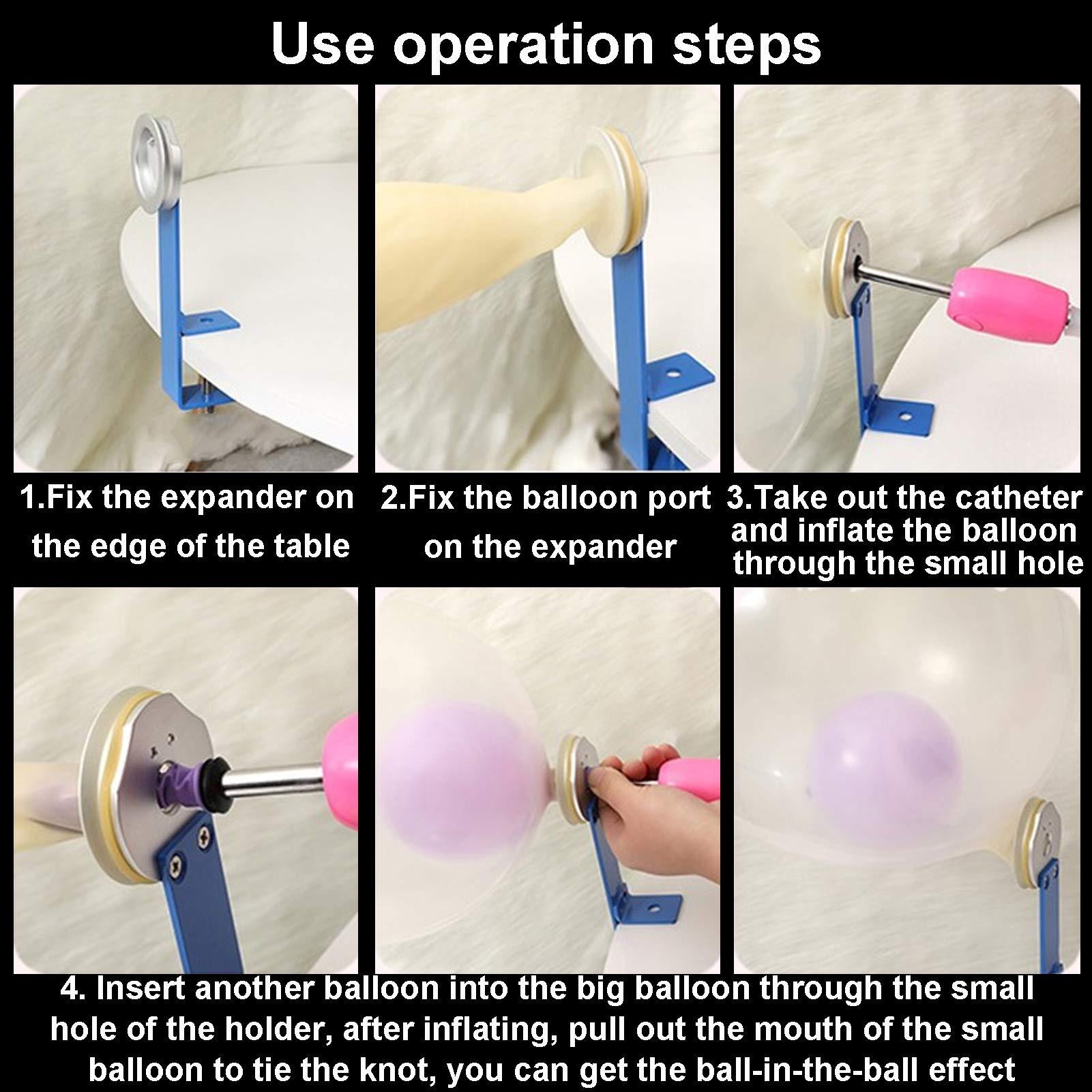 Use operation steps

1.Fix the expander on the edge of the table

2.Fix the balloon port on the expander

3.Take out the catheter and inflate the balloon through the small hole

4. Insert another balloon into the big balloon through the small hole of the holder, after inflating, pull out the mouth of the small balloon to tie the knot, you can get the ball-in-the-ball effect