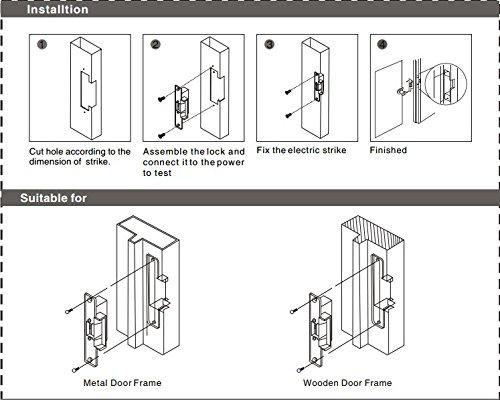 Installtion

1

Cut hole according to the dimension of strike.

2

Assemble the lock and connect it to the power to test

3

Fix the electric strike

4

Finished

Suitable for

Metal Door Frame

Wooden Door Frame