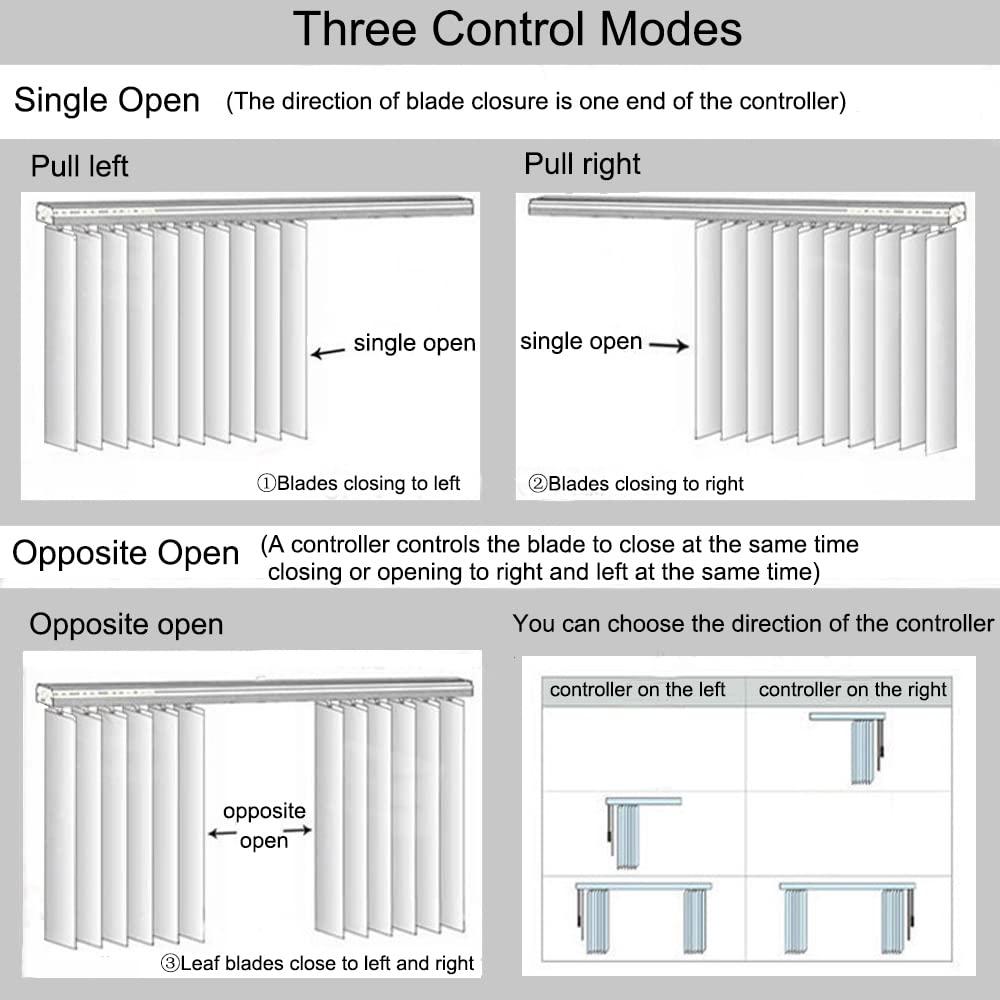 Three Control Modes

Single Open (The direction of blade closure is one end of the controller)

Pull left

single open

①Blades closing to left

Pull right

single open

②Blades closing to right

Opposite Open (A controller controls the blade to close at the same time closing or opening to right and left at the same time)

Opposite open

opposite open

③Leaf blades close to left and right

You can choose the direction of the controller

| controller on the left | controller on the right |
|---|---|
| | |
| | |
| | |