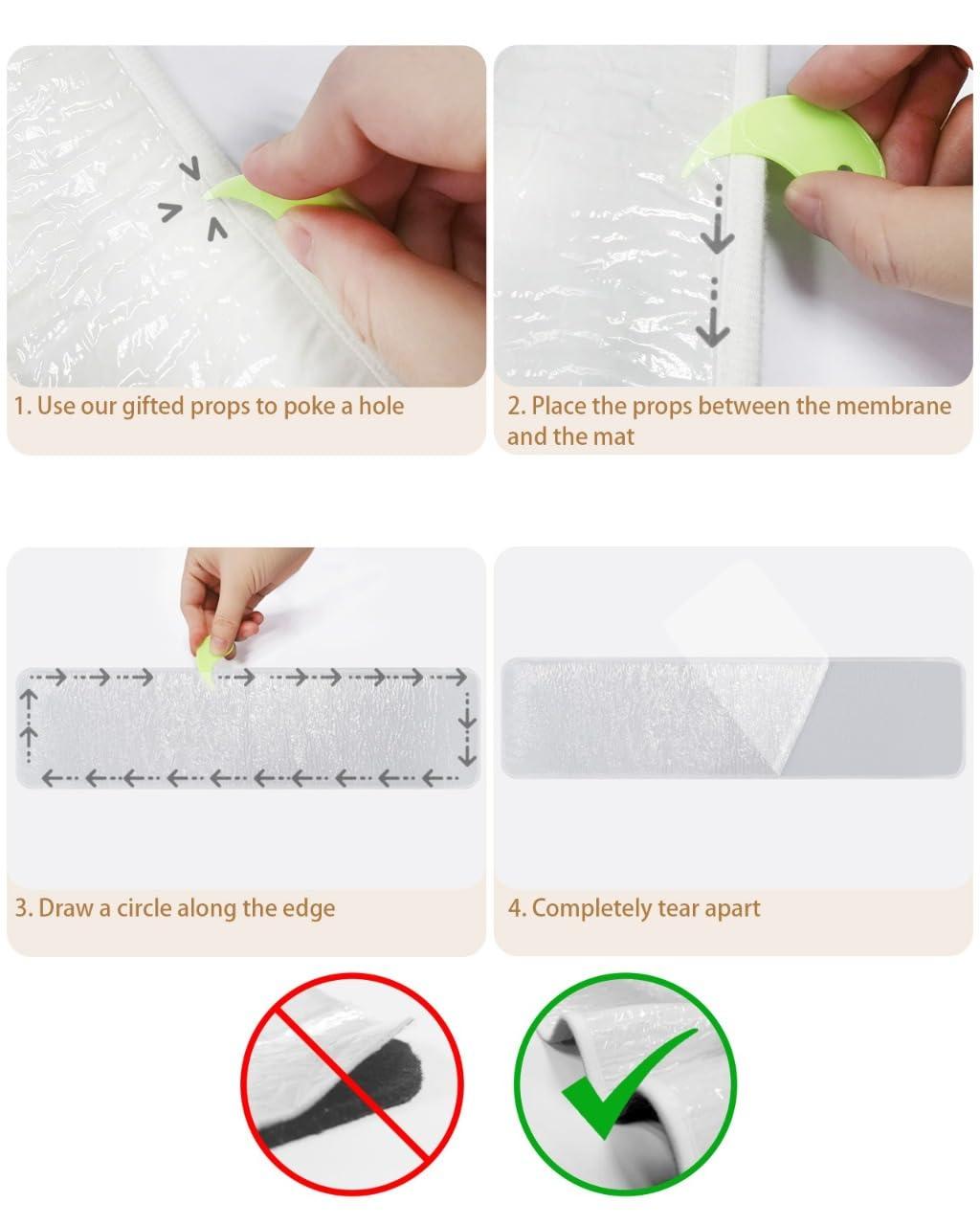 1. Use our gifted props to poke a hole

2. Place the props between the membrane and the mat

3. Draw a circle along the edge

4. Completely tear apart