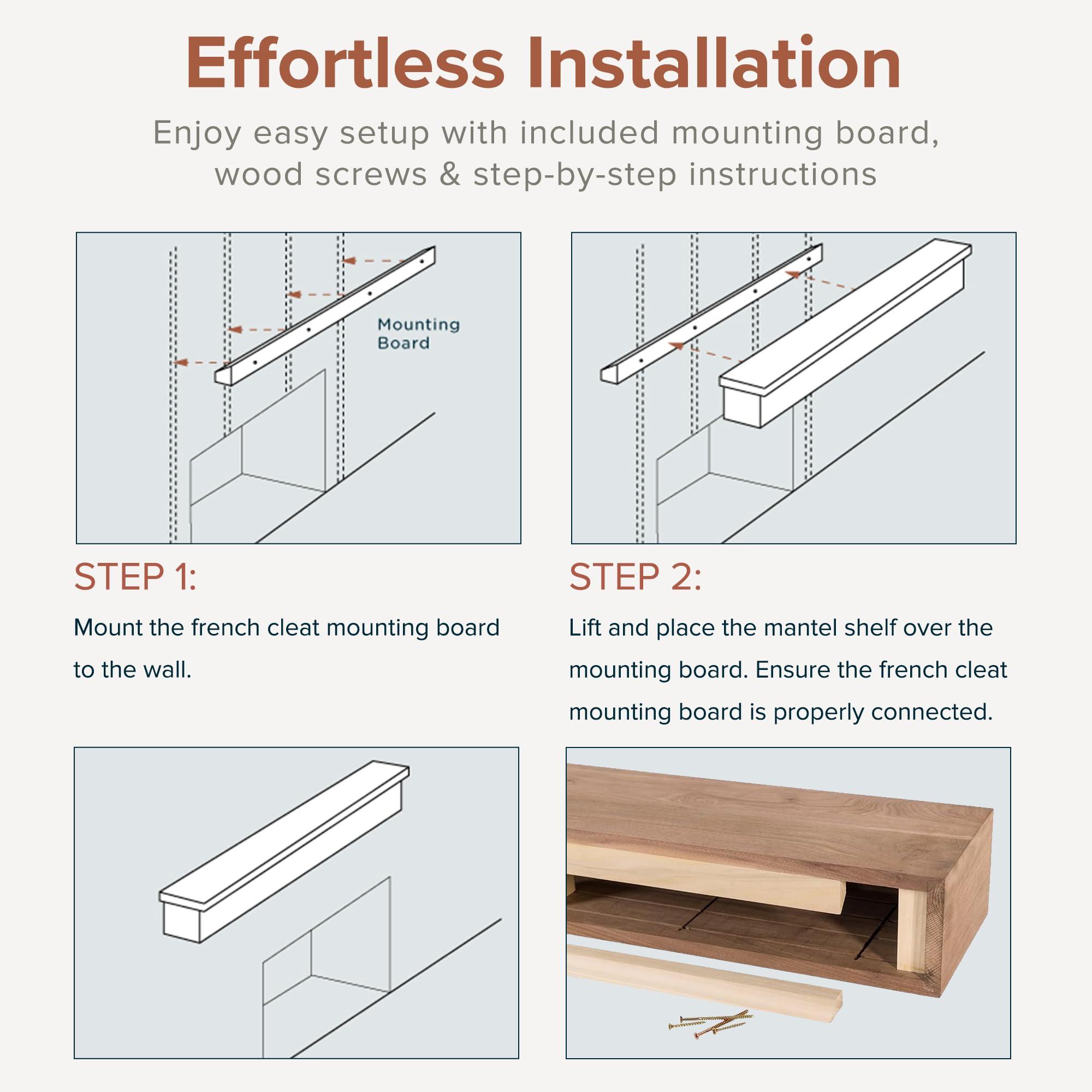 Effortless Installation

Enjoy easy setup with included mounting board, wood screws & step-by-step instructions

Mounting Board

STEP 1:

Mount the french cleat mounting board to the wall.

STEP 2:

Lift and place the mantel shelf over the mounting board. Ensure the french cleat mounting board is properly connected.