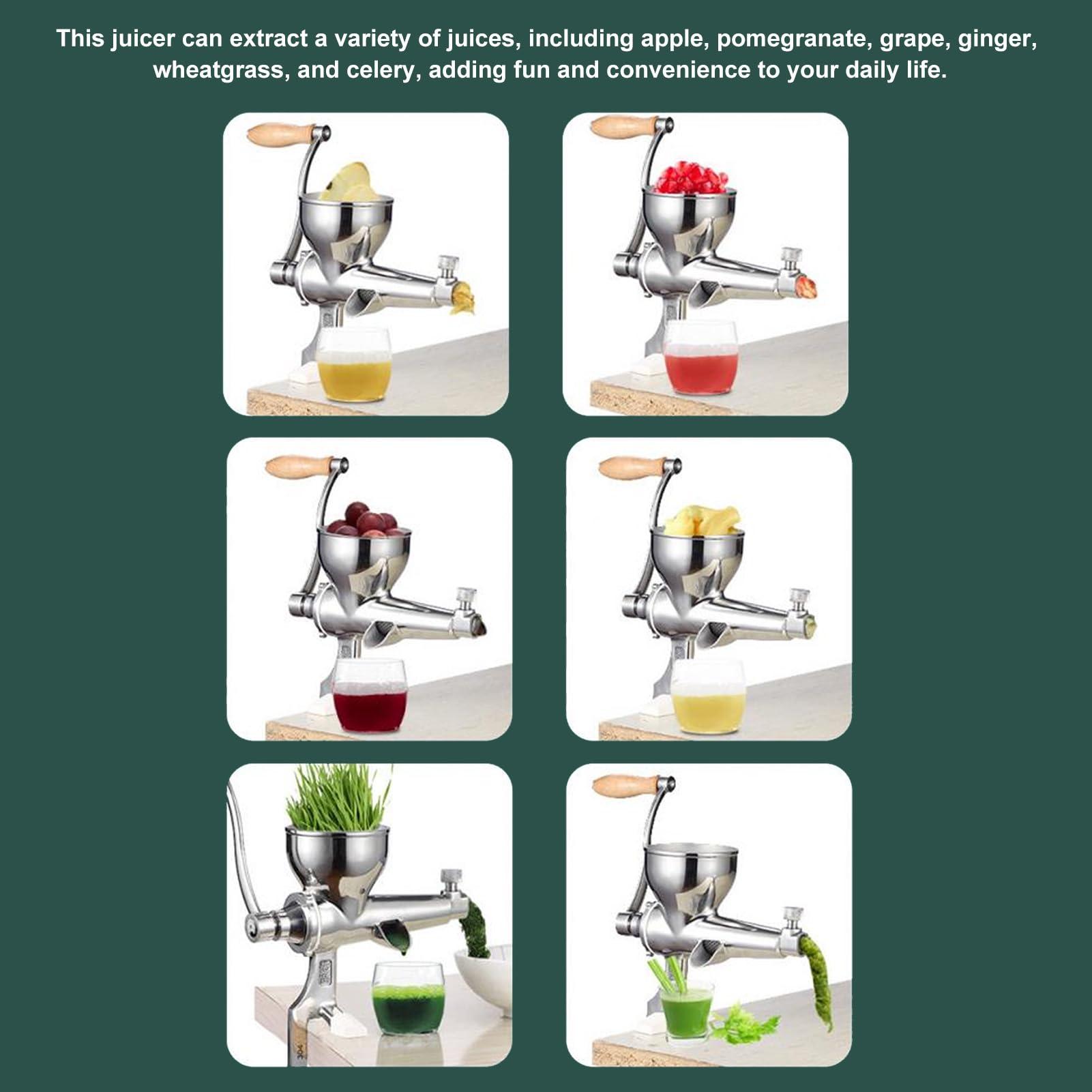 This juicer can extract a variety of juices, including apple, pomegranate, grape, ginger, wheatgrass, and celery, adding fun and convenience to your daily life.

304