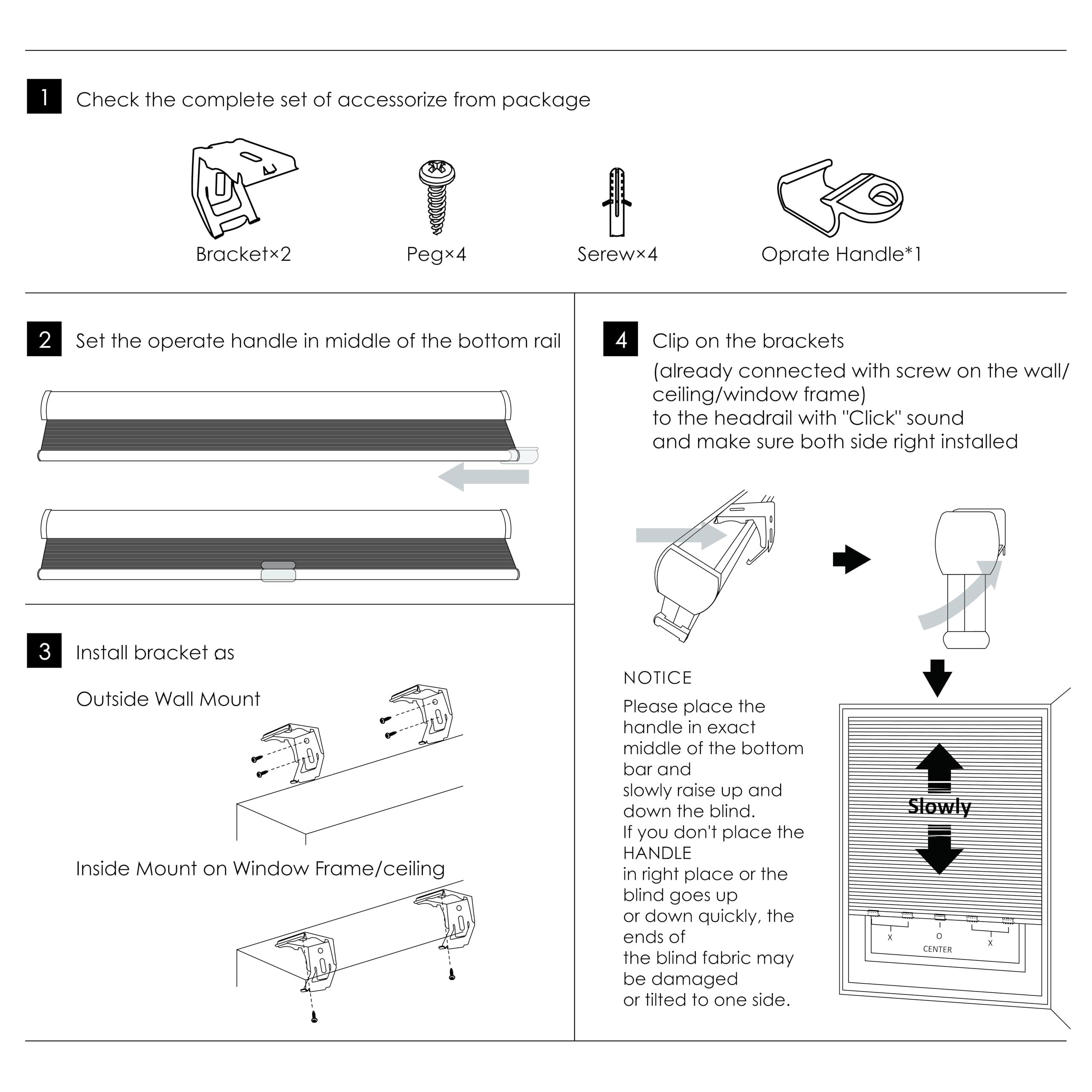 1 Check the complete set of accessorize from package

Bracket×2

Peg×4

Serew×4

Oprate Handle*1

2 Set the operate handle in middle of the bottom rail

3 Install bracket as

Outside Wall Mount

Inside Mount on Window Frame/ceiling

4 Clip on the brackets
(already connected with screw on the wall/ ceiling/window frame)
to the headrail with "Click" sound
and make sure both side right installed

NOTICE

Please place the handle in exact middle of the bottom bar and
slowly raise up and down the blind.
If you don't place the HANDLE
in right place or the blind goes up
or down quickly, the ends of
the blind fabric may be damaged
or tilted to one side.

Slowly

X

O

CENTER

X