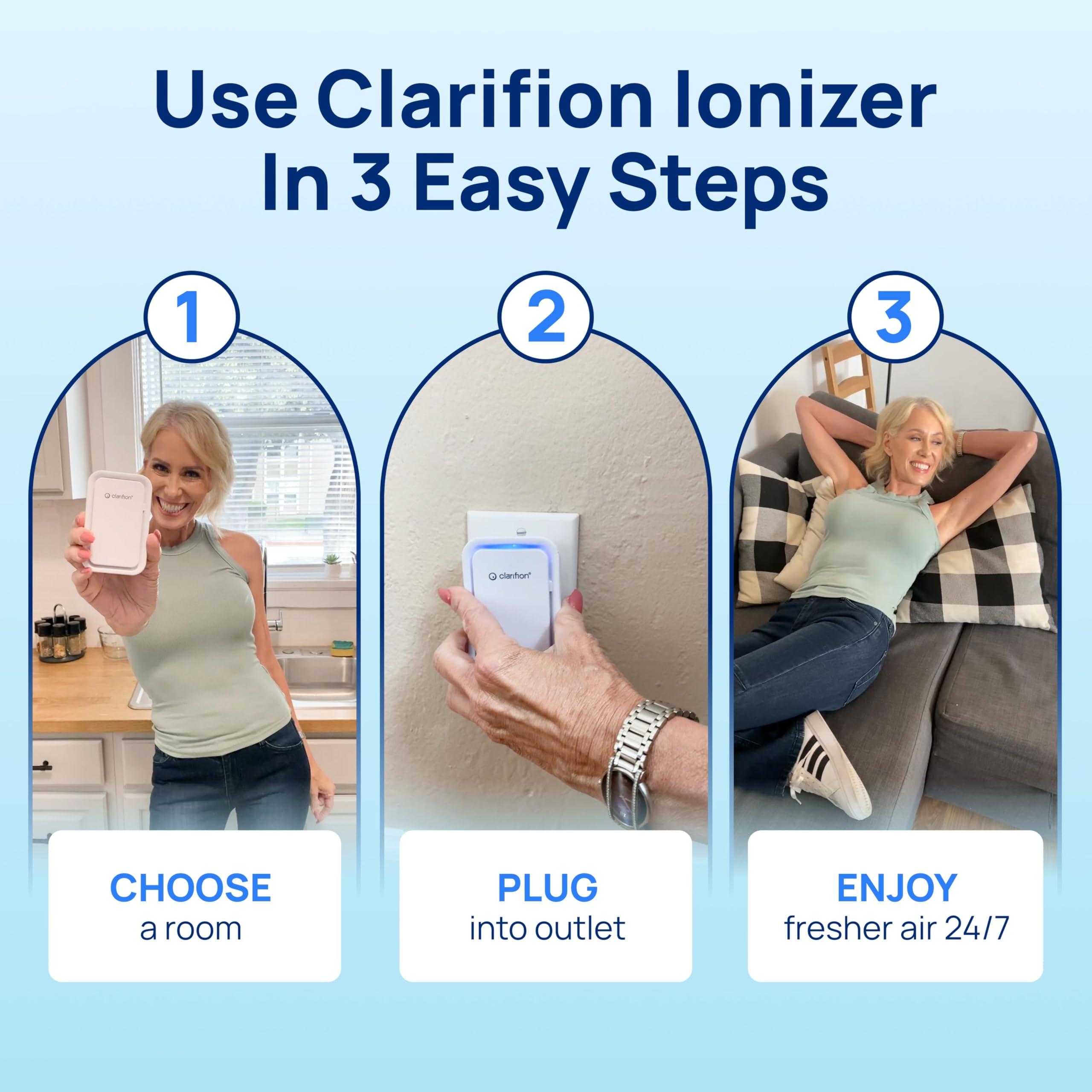 Use Clarifion Ionizer In 3 Easy Steps

1

clarifion

CHOOSE
a room

2

clarifion

PLUG
into outlet

3

ENJOY
fresher air 24/7