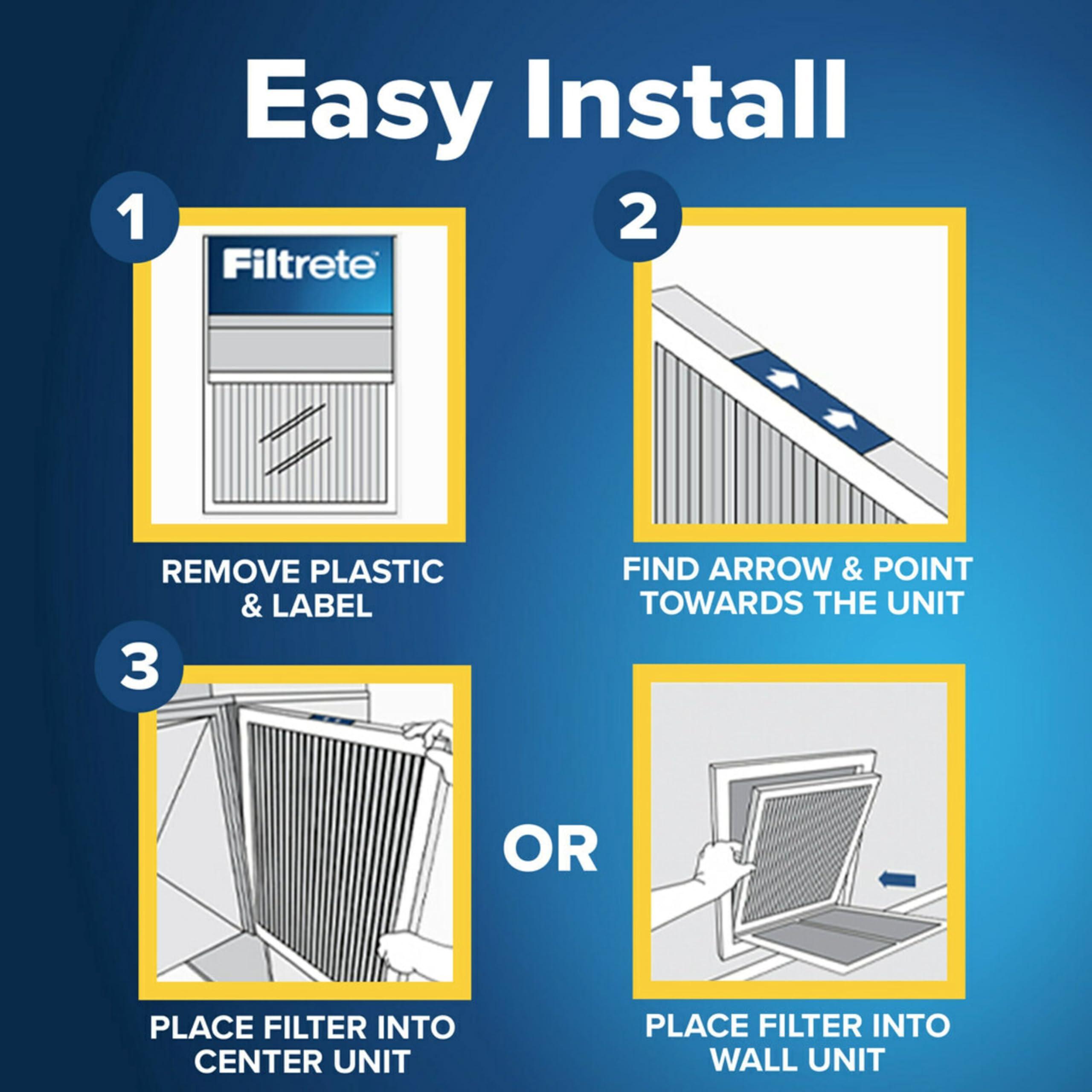 Easy Install

1

Filtrete

REMOVE PLASTIC & LABEL

2

FIND ARROW & POINT TOWARDS THE UNIT

3

PLACE FILTER INTO CENTER UNIT

OR

PLACE FILTER INTO WALL UNIT