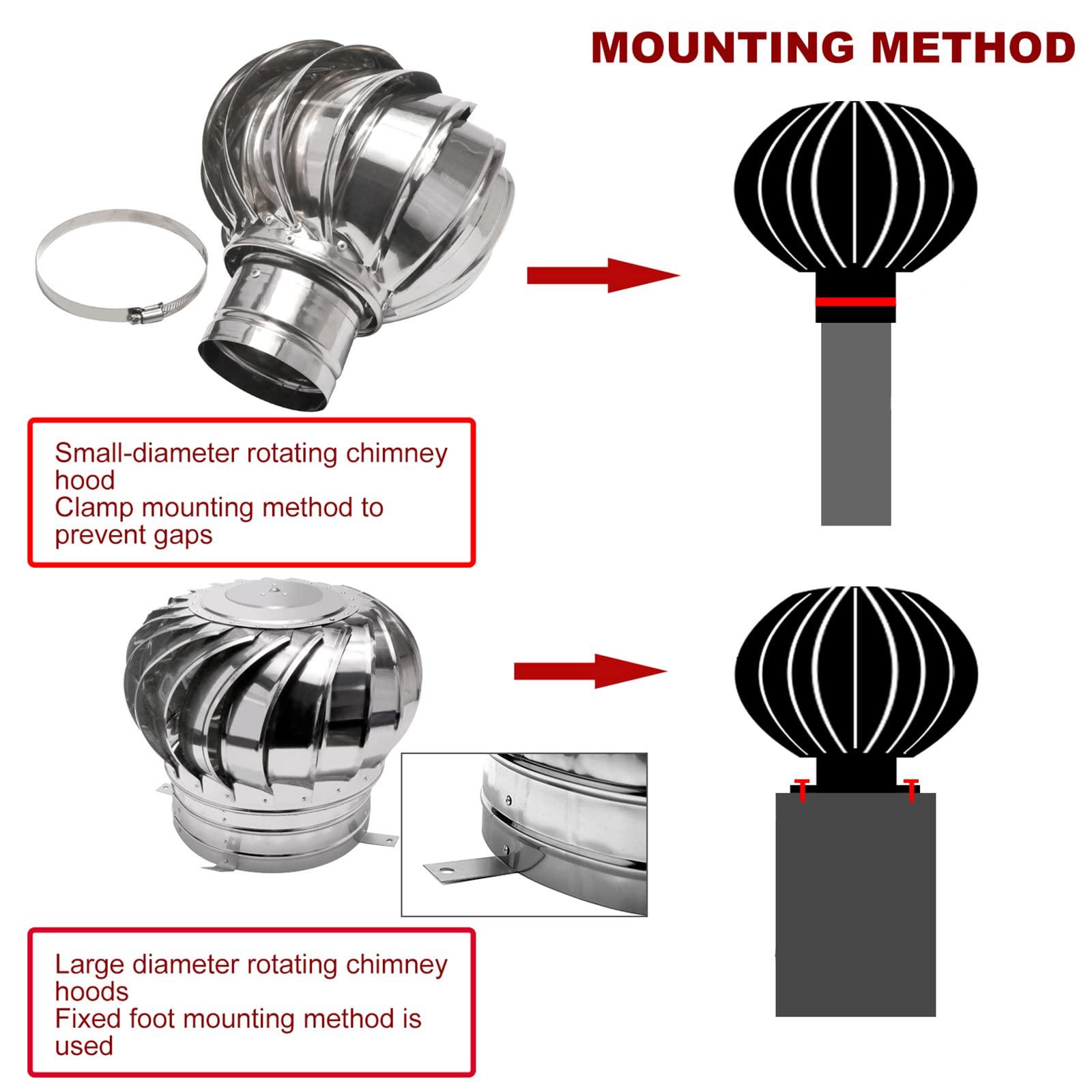 MOUNTING METHOD

Small-diameter rotating chimney hood
Clamp mounting method to prevent gaps

Large diameter rotating chimney hoods
Fixed foot mounting method is used