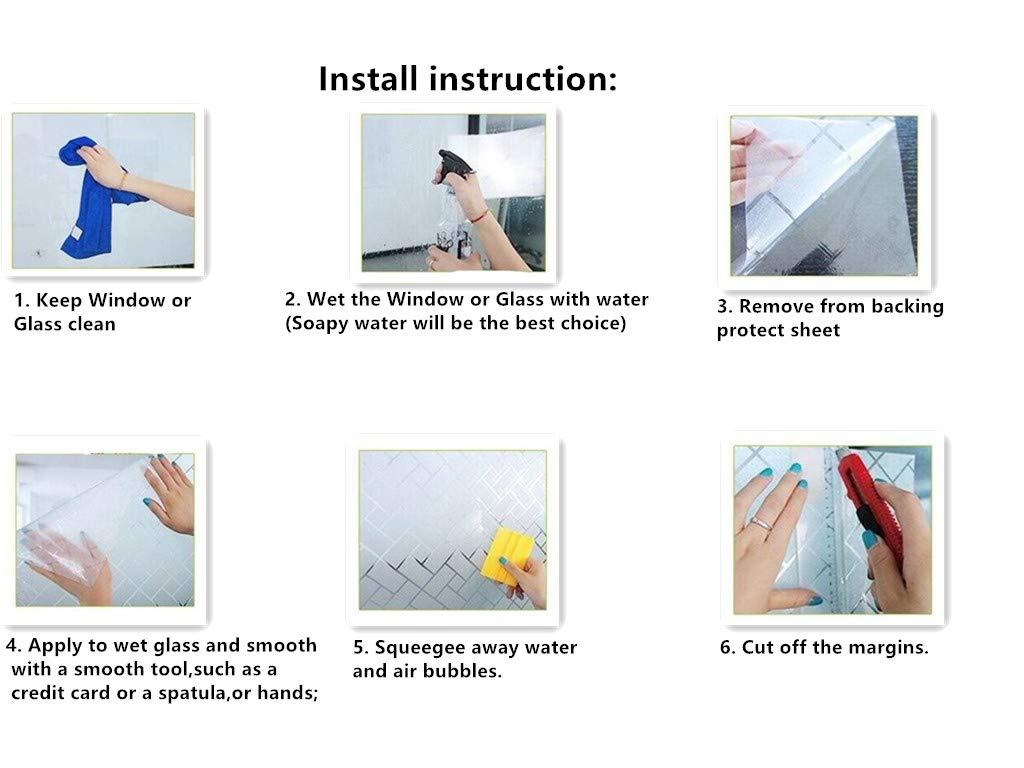 Install instruction:

1. Keep Window or Glass clean

2. Wet the Window or Glass with water (Soapy water will be the best choice)

3. Remove from backing protect sheet

4. Apply to wet glass and smooth with a smooth tool,such as a credit card or a spatula,or hands;

5. Squeegee away water and air bubbles.

6. Cut off the margins.