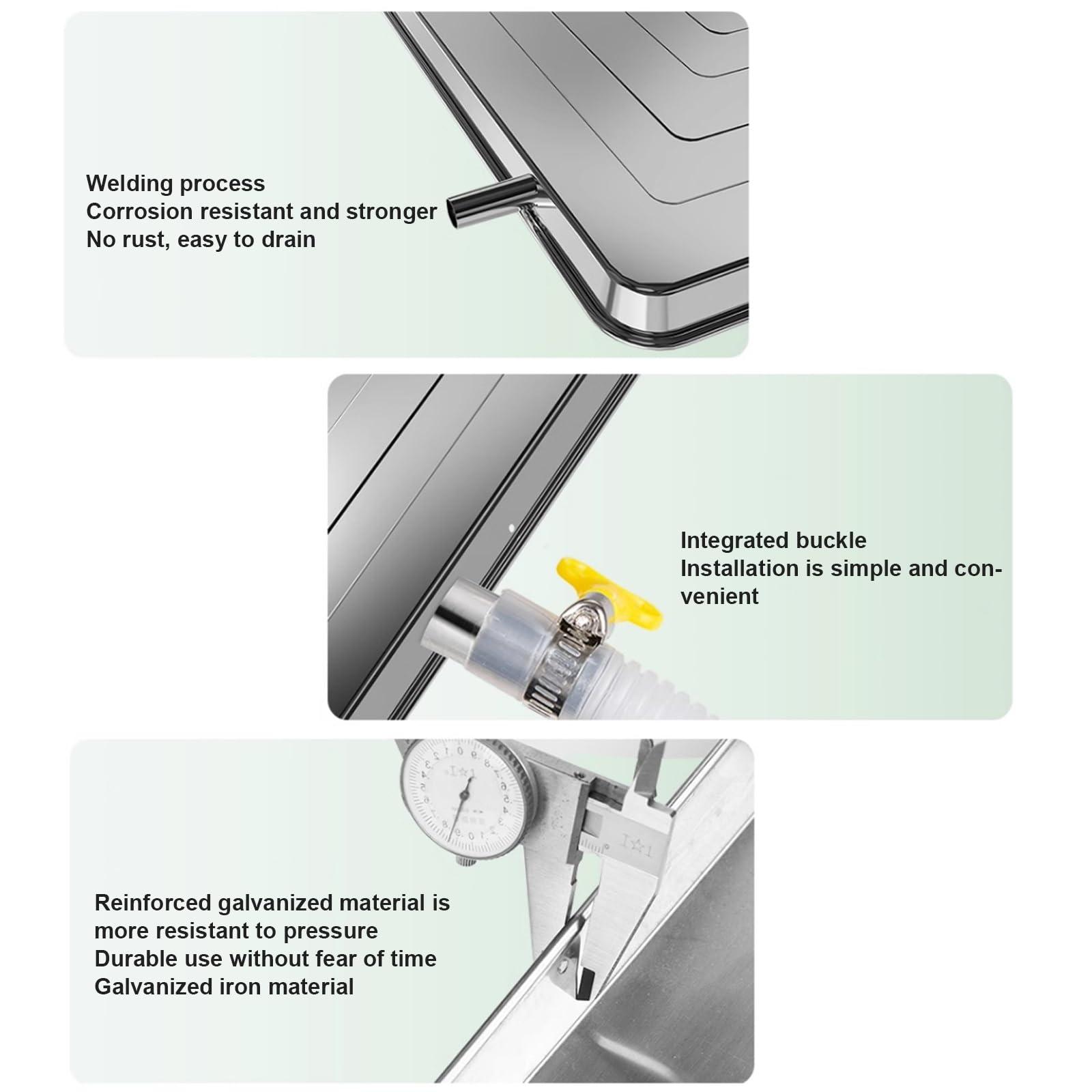 Welding process
Corrosion resistant and stronger
No rust, easy to drain

Integrated buckle
Installation is simple and convenient

Reinforced galvanized material is more resistant to pressure
Durable use without fear of time
Galvanized iron material