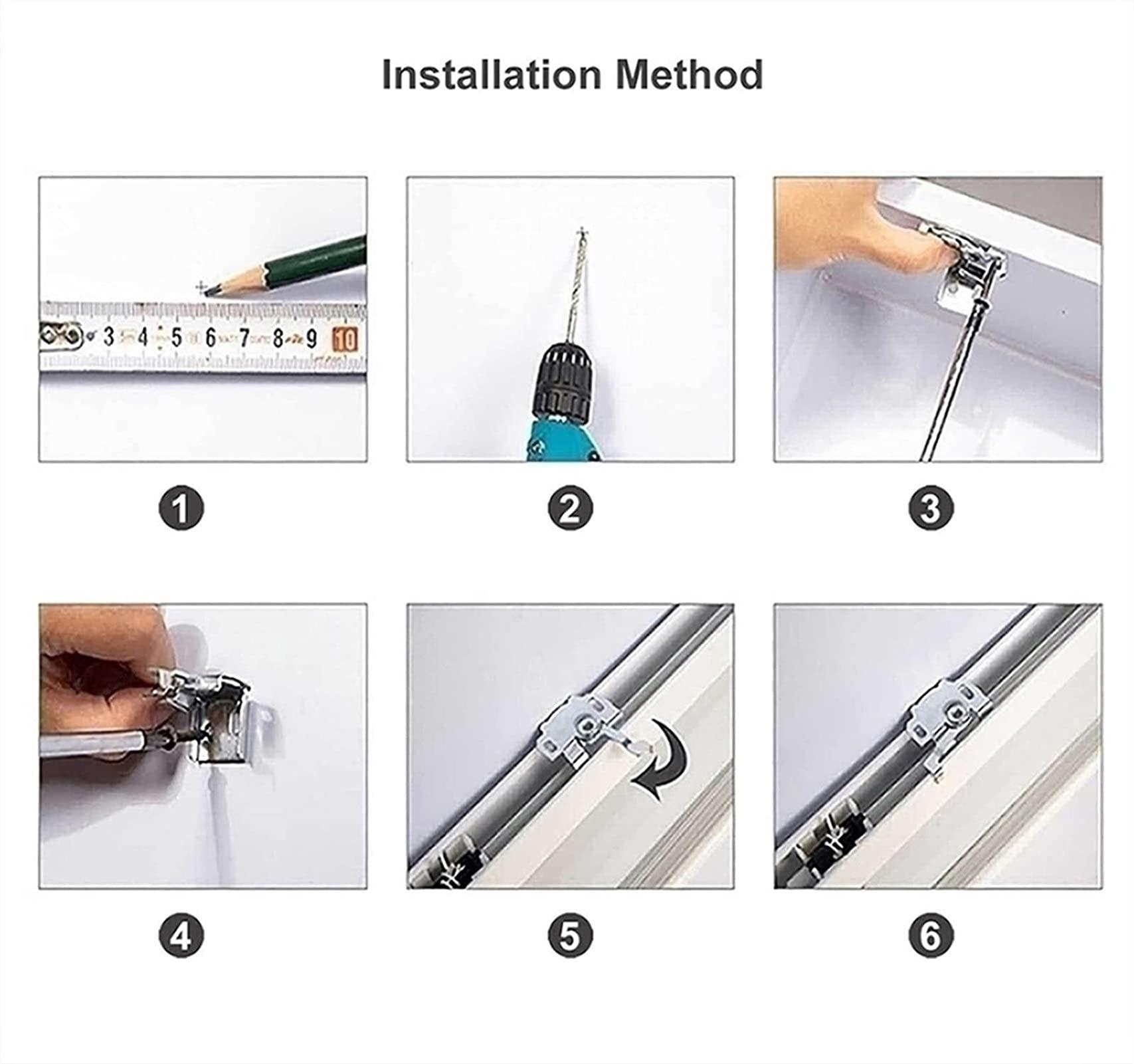 Installation Method

3 4 5 6 7 8 9 10

1

2

3

4

5

6