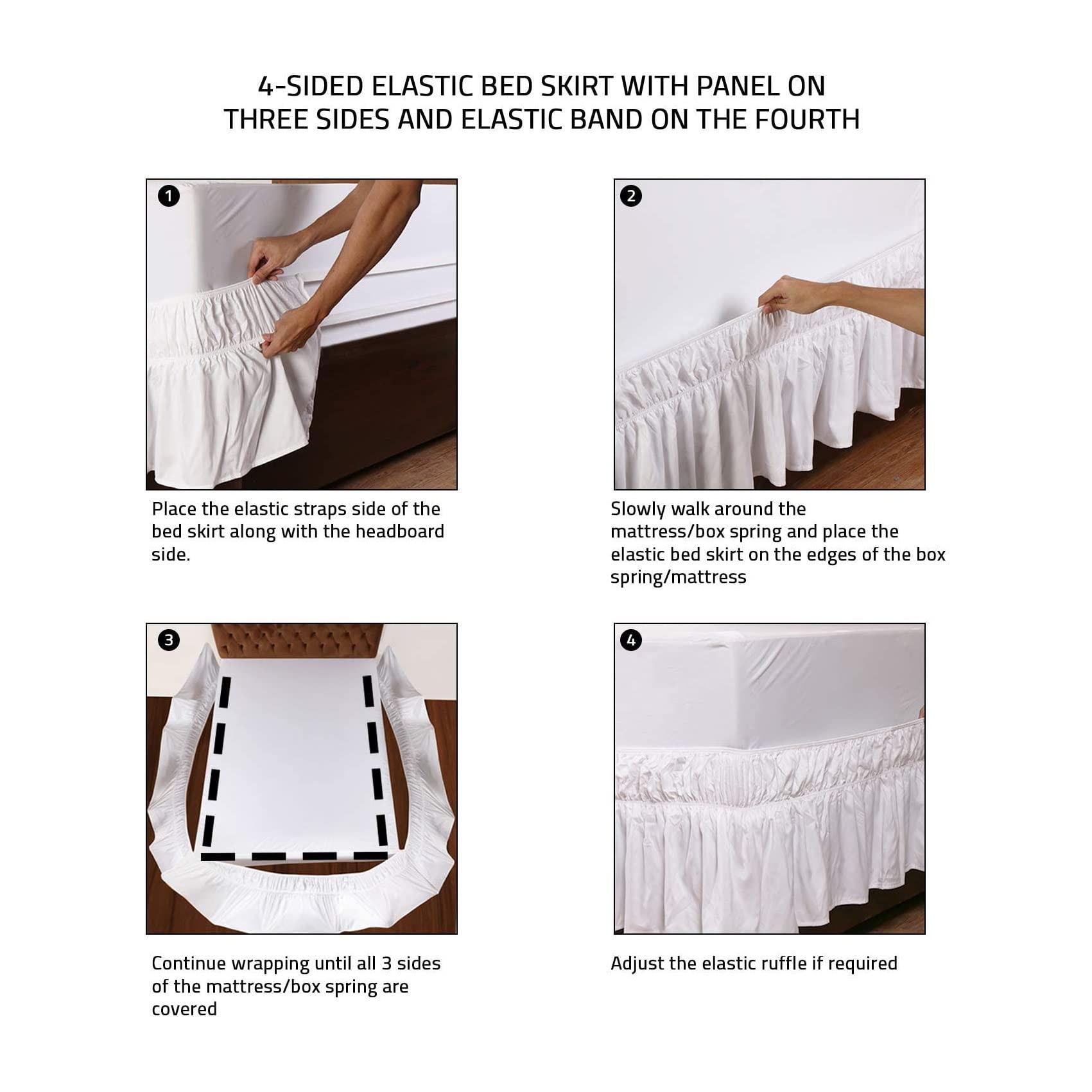 4-SIDED ELASTIC BED SKIRT WITH PANEL ON THREE SIDES AND ELASTIC BAND ON THE FOURTH

1

Place the elastic straps side of the bed skirt along with the headboard side.

2

Slowly walk around the mattress/box spring and place the elastic bed skirt on the edges of the box spring/mattress

3

Continue wrapping until all 3 sides of the mattress/box spring are covered

4

Adjust the elastic ruffle if required