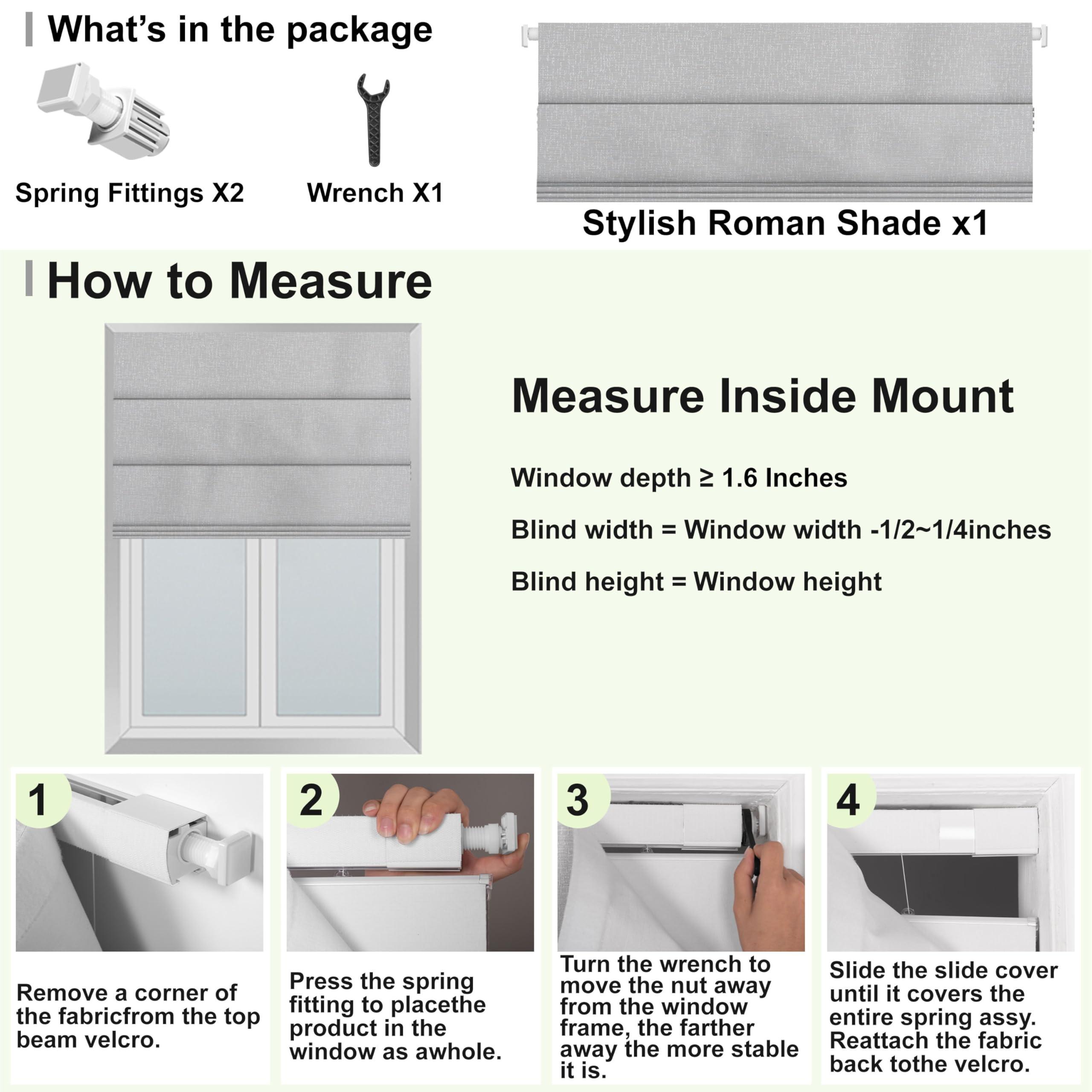 What's in the package

Spring Fittings X2

Wrench X1

Stylish Roman Shade x1

How to Measure

Measure Inside Mount

Window depth ≥ 1.6 Inches

Blind width = Window width -1/2~1/4inches

Blind height = Window height

1

Remove a corner of the fabricfrom the top beam velcro.

2

Press the spring fitting to placethe product in the window as awhole.

3

Turn the wrench to move the nut away from the window frame, the farther away the more stable it is.

4

Slide the slide cover until it covers the entire spring assy. Reattach the fabric back tothe velcro.