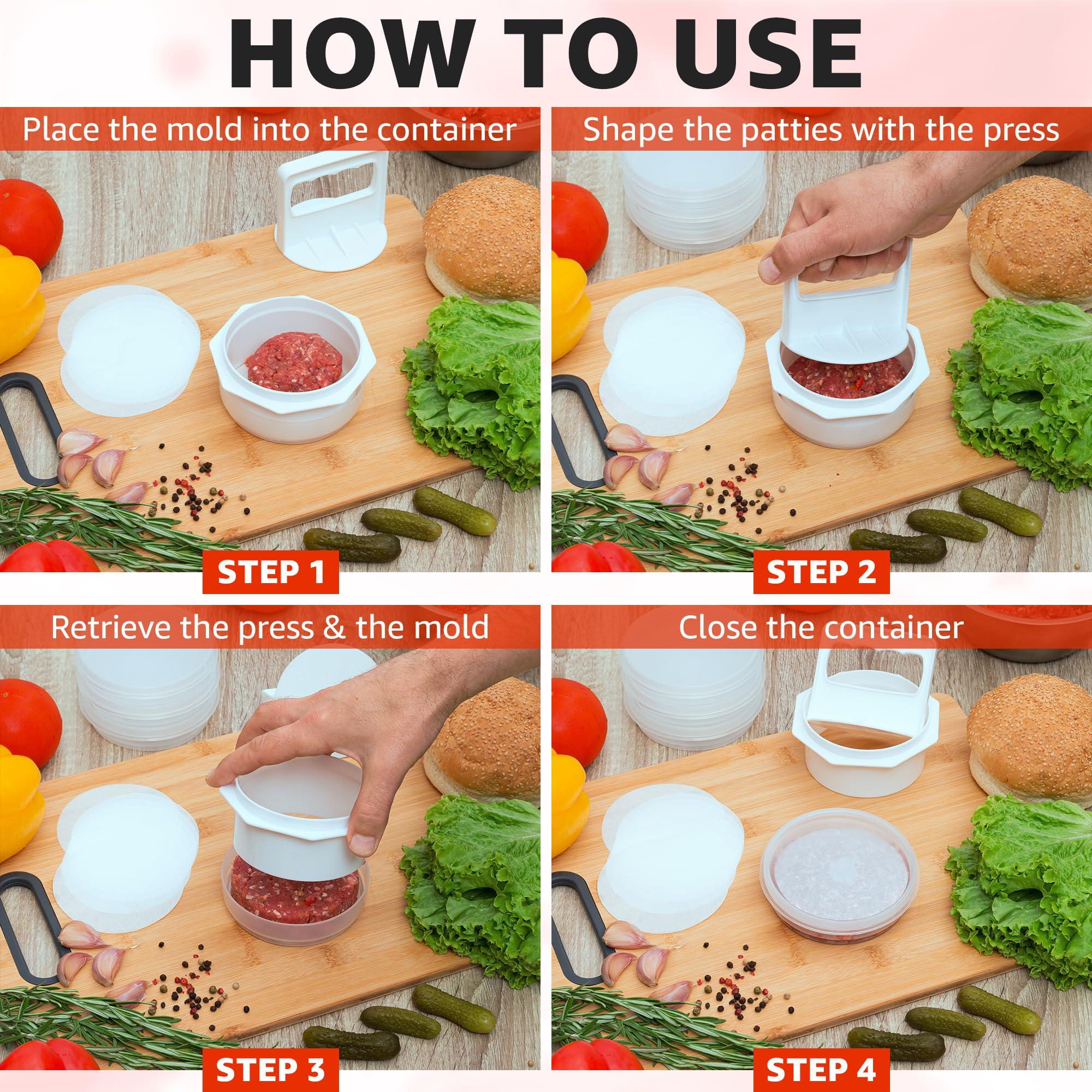 HOW TO USE

Place the mold into the container

STEP 1

Shape the patties with the press

STEP 2

Retrieve the press & the mold

STEP 3

Close the container

STEP 4