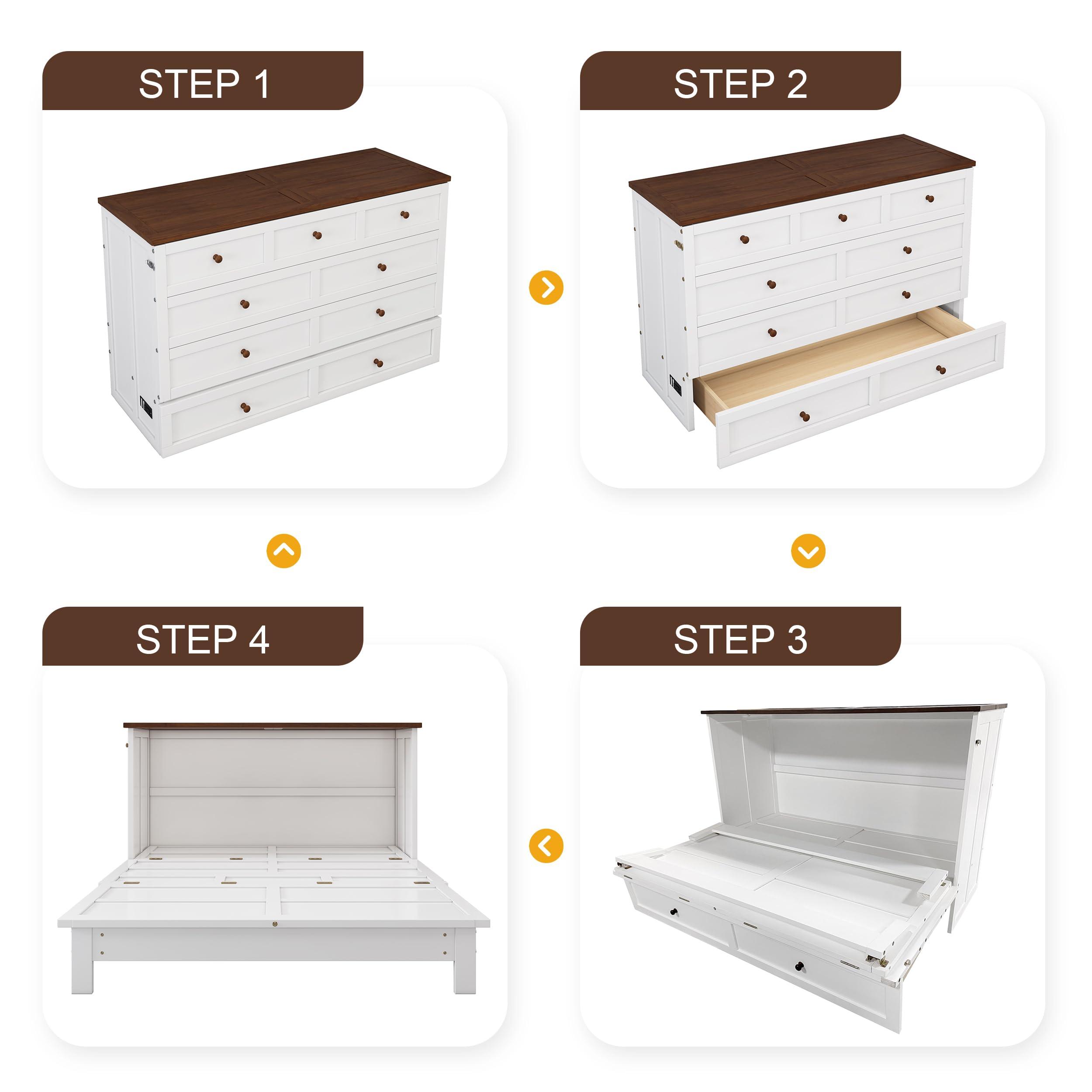 STEP 1

STEP 2

STEP 4

STEP 3