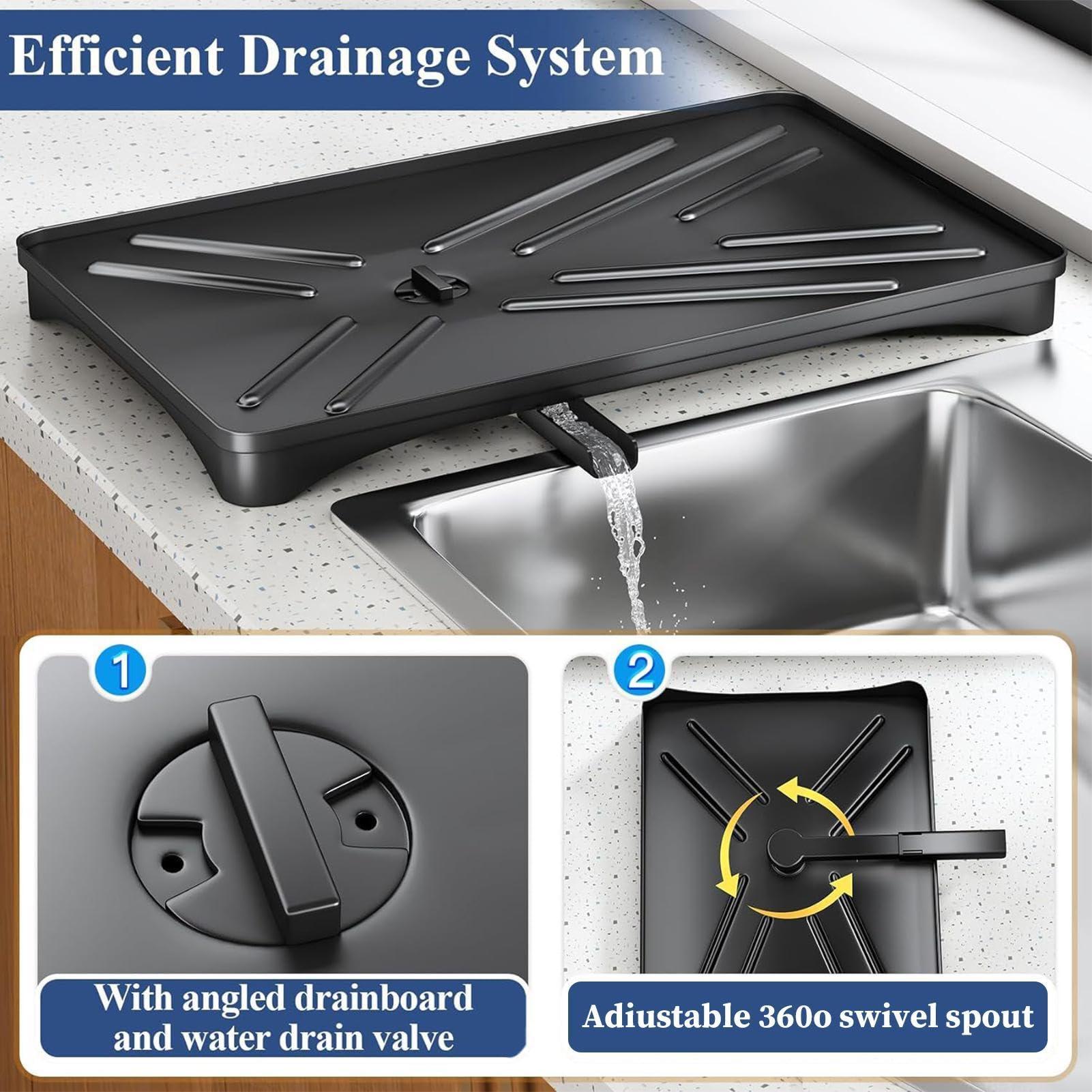 Efficient Drainage System

1

With angled drainboard and water drain valve

2

Adiustable 360o swivel spout