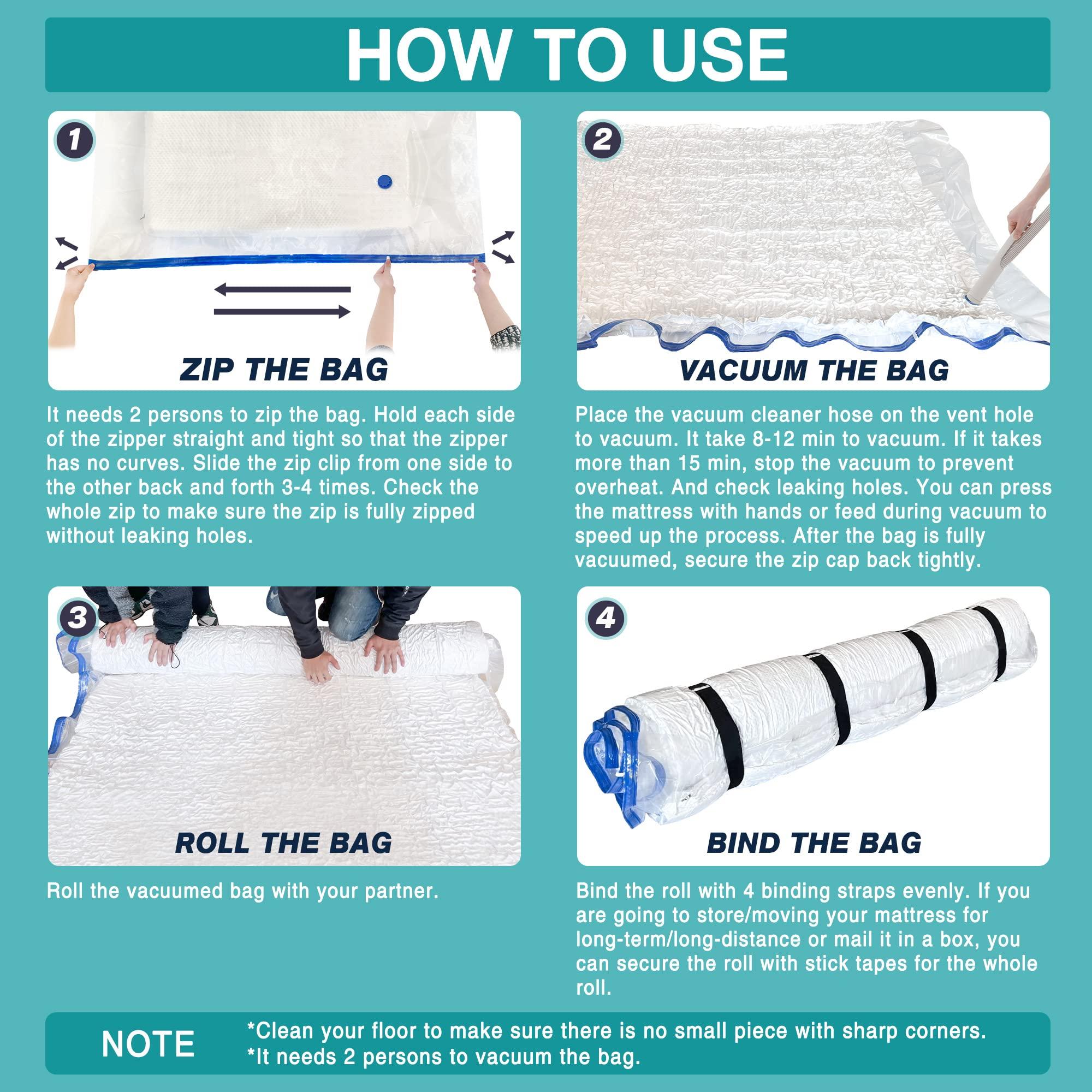 HOW TO USE

1

ZIP THE BAG

It needs 2 persons to zip the bag. Hold each side of the zipper straight and tight so that the zipper has no curves. Slide the zip clip from one side to the other back and forth 3-4 times. Check the whole zip to make sure the zip is fully zipped without leaking holes.

2

VACUUM THE BAG

Place the vacuum cleaner hose on the vent hole to vacuum. It take 8-12 min to vacuum. If it takes more than 15 min, stop the vacuum to prevent overheat. And check leaking holes. You can press the mattress with hands or feed during vacuum to speed up the process. After the bag is fully vacuumed, secure the zip cap back tightly.

3

ROLL THE BAG

Roll the vacuumed bag with your partner.

4

BIND THE BAG

Bind the roll with 4 binding straps evenly. If you are going to store/moving your mattress for long-term/long-distance or mail it in a box, you can secure the roll with stick tapes for the whole roll.

NOTE
*Clean your floor to make sure there is no small piece with sharp corners.
*It needs 2 persons to vacuum the bag.