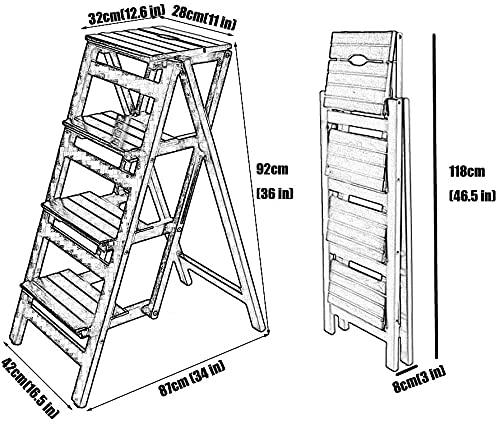 32cm(12.6 in) 28cm(11 in)

92cm
(36 in)

118cm
(46.5 in)

42cm(16.5 in)

87cm (34 in)

8cm(3 in)